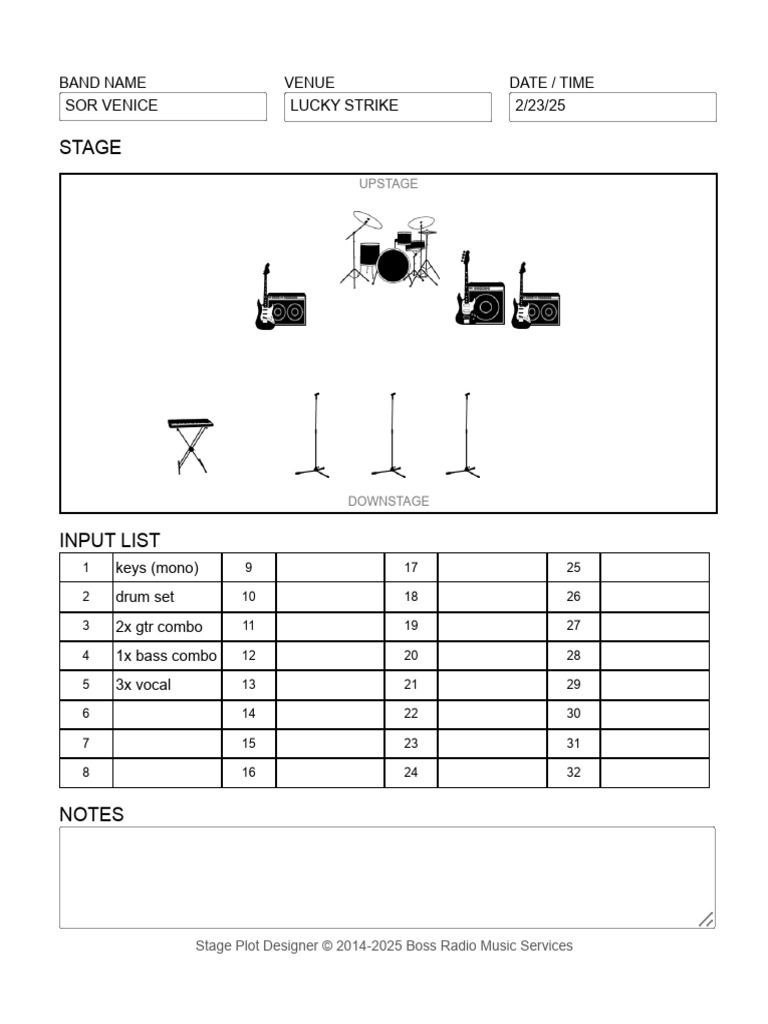 BAND NAME
SOR VENICE

VENUE
LUCKY STRIKE

DATE / TIME
2/23/25

STAGE

UPSTAGE

DOWNSTAGE

INPUT LIST

| 1 | keys (mono) | 9 | | 17 | | 25 | |
|---|---|---|---|---|---|---|---|
| 2 | drum set | 10 | | 18 | | 26 | |
| 3 | 2x gtr combo | 11 | | 19 | | 27 | |
| 4 | 1x bass combo | 12 | | 20 | | 28 | |
| 5 | 3x vocal | 13 | | 21 | | 29 | |
| 6 | | 14 | | 22 | | 30 | |
| 7 | | 15 | | 23 | | 31 | |
| 8 | | 16 | | 24 | | 32 | |

NOTES

Stage Plot Designer © 2014-2025 Boss Radio Music Services