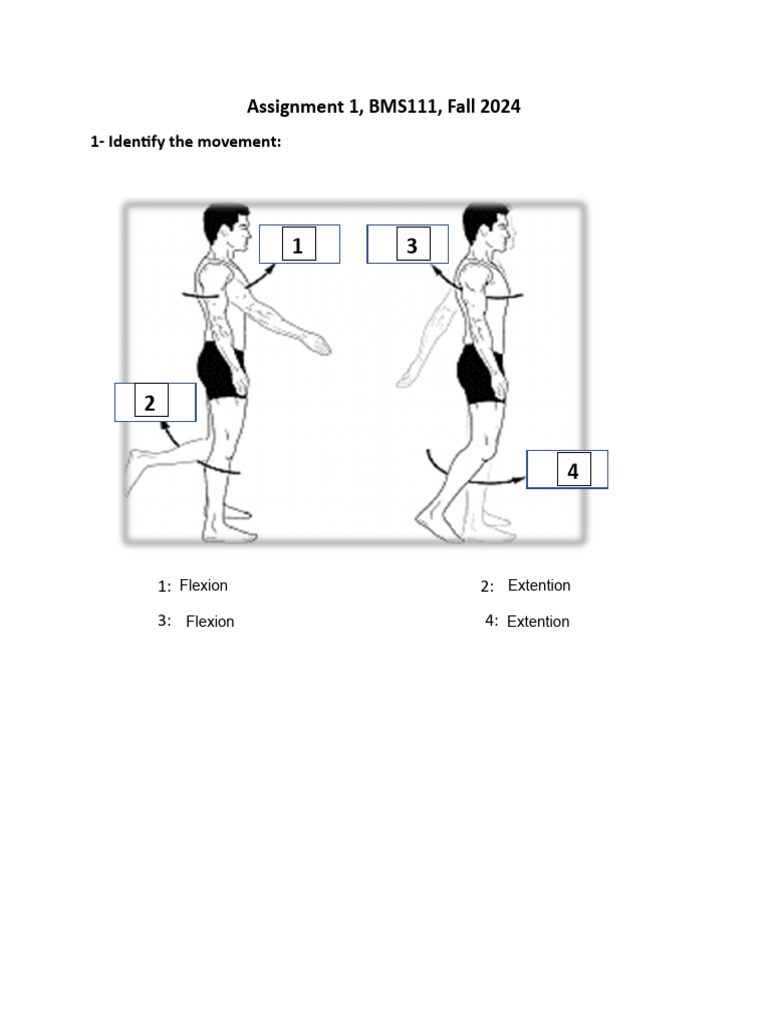 Assignment 1, BMS111, Fall 2024

1- Identify the movement:

1

3

2

4

1: Flexion

2: Extention

3: Flexion

4: Extention