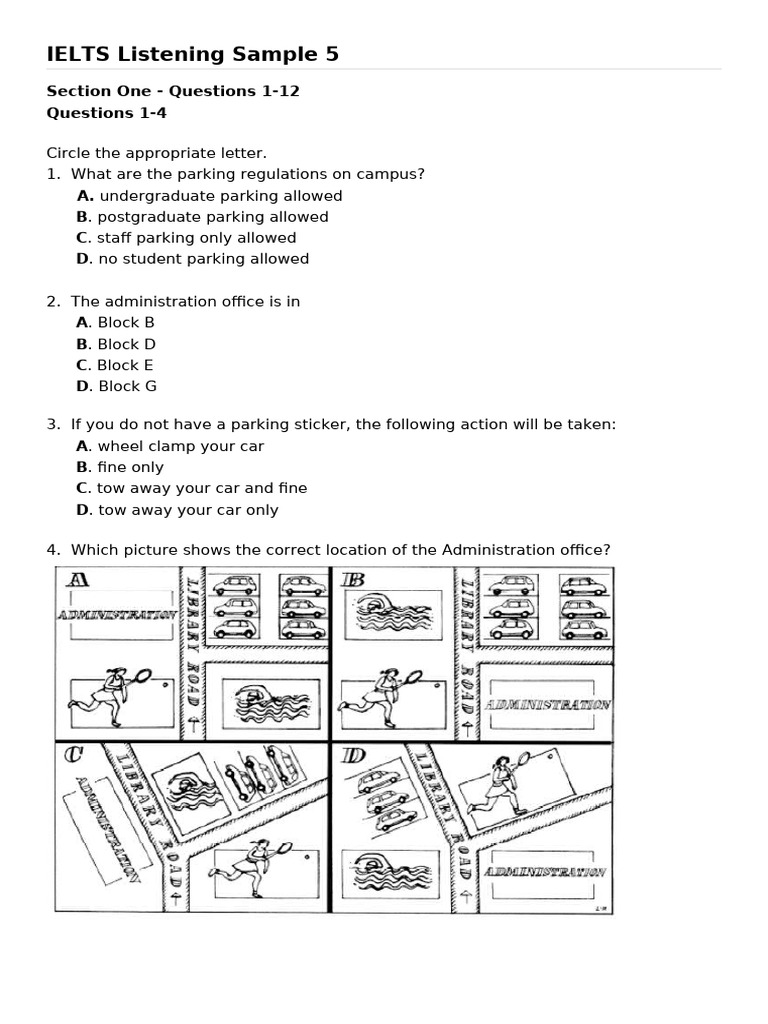 IELTS Listening Sample 5

Section One - Questions 1-12
Questions 1-4

Circle the appropriate letter.
1. What are the parking regulations on campus?
A. undergraduate parking allowed
B. postgraduate parking allowed
C. staff parking only allowed
D. no student parking allowed

2. The administration office is in
A. Block B
B. Block D
C. Block E
D. Block G

3. If you do not have a parking sticker, the following action will be taken:
A. wheel clamp your car
B. fine only
C. tow away your car and fine
D. tow away your car only

4. Which picture shows the correct location of the Administration office?

A
ADMINISTRATION
LIBRARY ROAD

B
LIBRARY ROAD
ADMINISTRATION

C
LIBRARY ROAD
ADMINISTRATION

D
LIBRARY ROAD
ADMINISTRATION