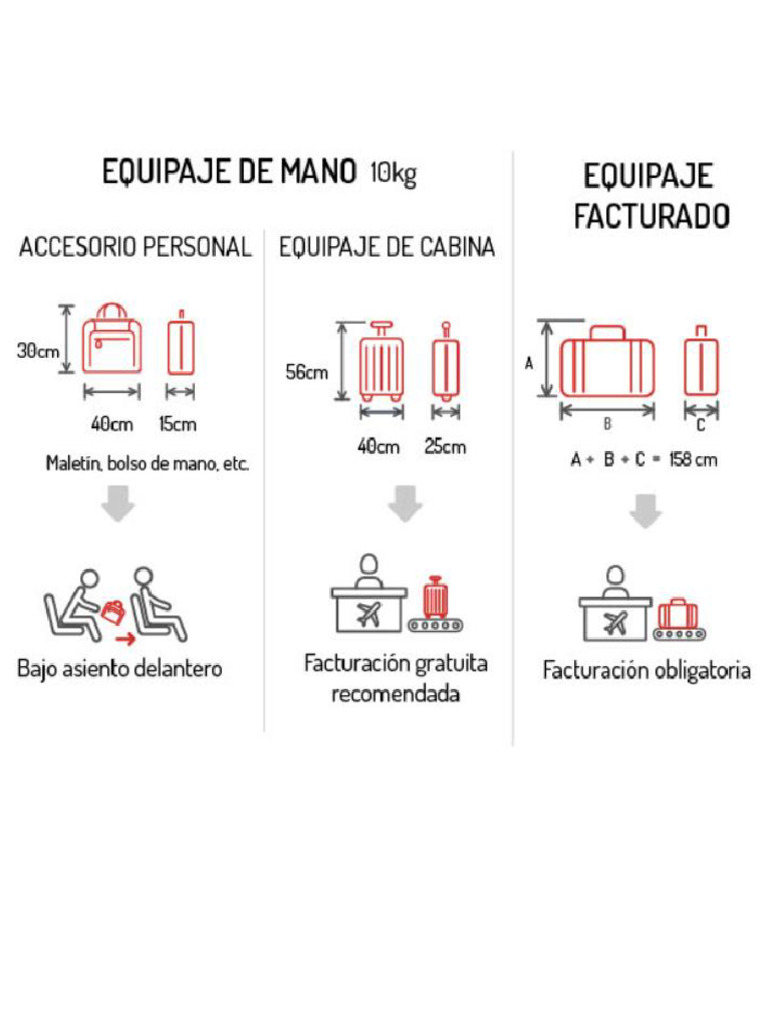 EQUIPAJE DE MANO 10kg

ACCESORIO PERSONAL

30cm

40cm 15cm

Maletín, bolso de mano, etc.

Bajo asiento delantero

EQUIPAJE DE CABINA

56cm

40cm 25cm

Facturación gratuita recomendada

EQUIPAJE FACTURADO

A

B

C

A + B + C = 158 cm

Facturación obligatoria