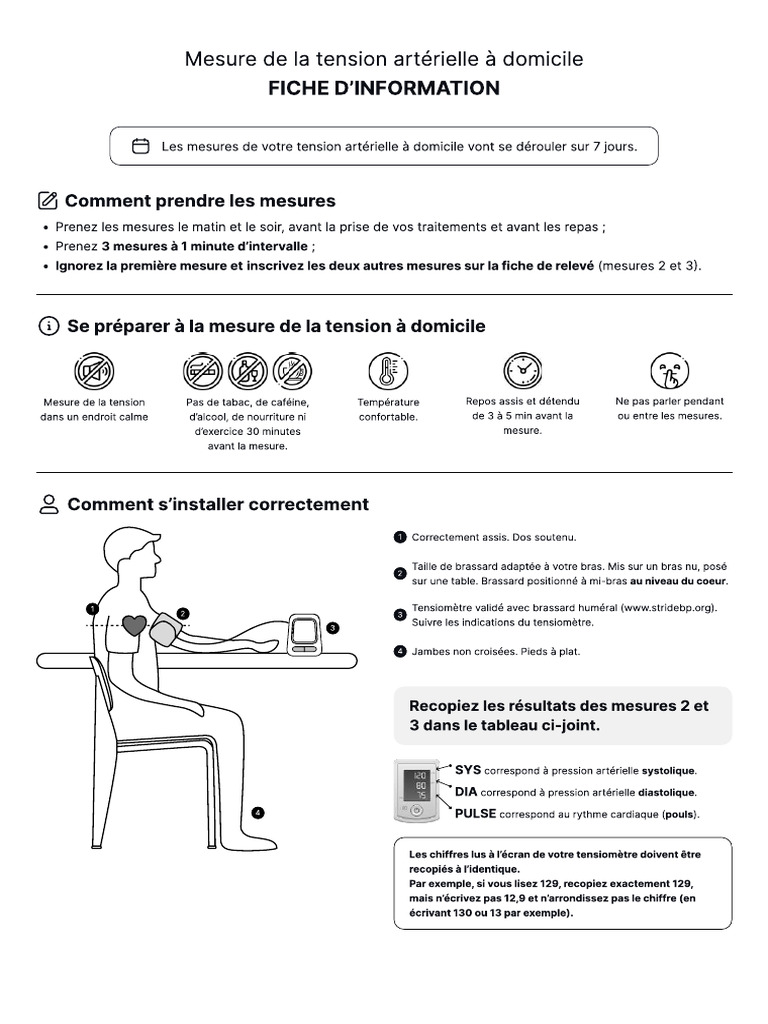 Mesure de la tension artérielle à domicile
FICHE D'INFORMATION

Les mesures de votre tension artérielle à domicile vont se dérouler sur 7 jours.

Comment prendre les mesures

• Prenez les mesures le matin et le soir, avant la prise de vos traitements et avant les repas ;
• Prenez 3 mesures à 1 minute d'intervalle ;
• Ignorez la première mesure et inscrivez les deux autres mesures sur la fiche de relevé (mesures 2 et 3).

Se préparer à la mesure de la tension à domicile

Mesure de la tension dans un endroit calme

Pas de tabac, de caféine, d'alcool, de nourriture ni d'exercice 30 minutes avant la mesure.

Température confortable.

Repos assis et détendu de 3 à 5 min avant la mesure.

Ne pas parler pendant ou entre les mesures.

Comment s'installer correctement

1 2 3 4

1 Correctement assis. Dos soutenu.

2 Taille de brassard adaptée à votre bras. Mis sur un bras nu, posé sur une table. Brassard positionné à mi-bras au niveau du coeur.

3 Tensiomètre validé avec brassard huméral (www.stridebp.org). Suivre les indications du tensiomètre.

4 Jambes non croisées. Pieds à plat.

Recopiez les résultats des mesures 2 et 3 dans le tableau ci-joint.

120
80
75

SYS correspond à pression artérielle systolique.
DIA correspond à pression artérielle diastolique.
PULSE correspond au rythme cardiaque (pouls).

Les chiffres lus à l'écran de votre tensiomètre doivent être recopiés à l'identique.
Par exemple, si vous lisez 129, recopiez exactement 129, mais n'écrivez pas 12,9 et n'arrondissez pas le chiffre (en écrivant 130 ou 13 par exemple).