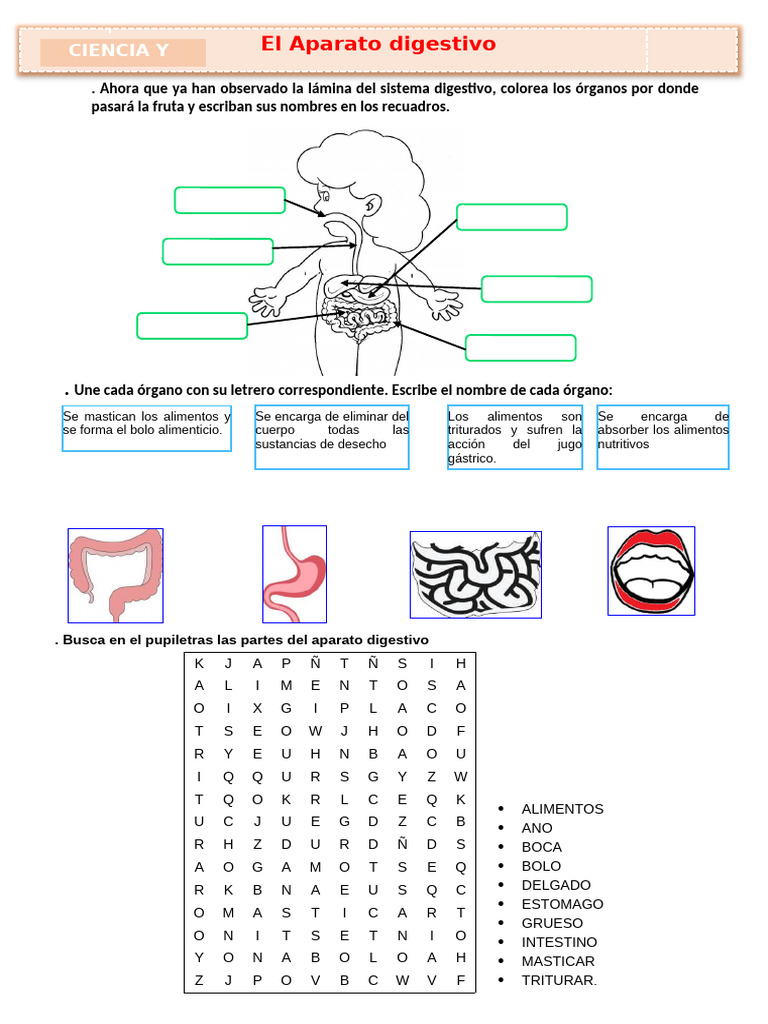 CIENCIA Y

El Aparato digestivo

. Ahora que ya han observado la lámina del sistema digestivo, colorea los órganos por donde pasará la fruta y escriban sus nombres en los recuadros.

. Une cada órgano con su letrero correspondiente. Escribe el nombre de cada órgano:

Se mastican los alimentos y se forma el bolo alimenticio.

Se encarga de eliminar del cuerpo todas las sustancias de desecho

Los alimentos son triturados y sufren la acción del jugo gástrico.

Se encarga de absorber los alimentos nutritivos

. Busca en el pupiletras las partes del aparato digestivo

| K | J | A | P | Ñ | T | Ñ | S | I | H |
|---|---|---|---|---|---|---|---|---|---|
| A | L | I | M | E | N | T | O | S | A |
| O | I | X | G | I | P | L | A | C | O |
| T | S | E | O | W | J | H | O | D | F |
| R | Y | E | U | H | N | B | A | O | U |
| I | Q | Q | U | R | S | G | Y | Z | W |
| T | Q | O | K | R | L | C | E | Q | K |
| U | C | J | U | E | G | D | Z | C | B |
| R | H | Z | D | U | R | D | Ñ | D | S |
| A | O | G | A | M | O | T | S | E | Q |
| R | K | B | N | A | E | U | S | Q | C |
| O | M | A | S | T | I | C | A | R | T |
| O | N | I | T | S | E | T | N | I | O |
| Y | O | N | A | B | O | L | O | A | H |
| Z | J | P | O | V | B | C | W | V | F |

• ALIMENTOS
• ANO
• BOCA
• BOLO
• DELGADO
• ESTOMAGO
• GRUESO
• INTESTINO
• MASTICAR
• TRITURAR.