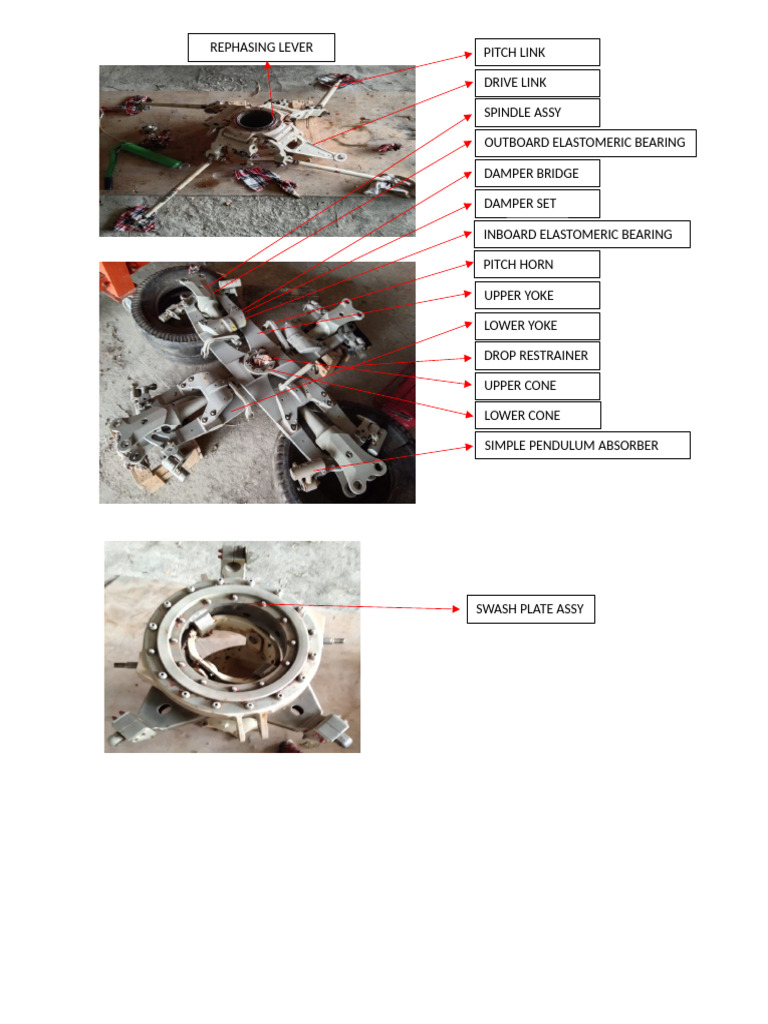 REPHASING LEVER

PITCH LINK

DRIVE LINK

SPINDLE ASSY

OUTBOARD ELASTOMERIC BEARING

DAMPER BRIDGE

DAMPER SET

INBOARD ELASTOMERIC BEARING

PITCH HORN

UPPER YOKE

LOWER YOKE

DROP RESTRAINER

UPPER CONE

LOWER CONE

SIMPLE PENDULUM ABSORBER

SWASH PLATE ASSY