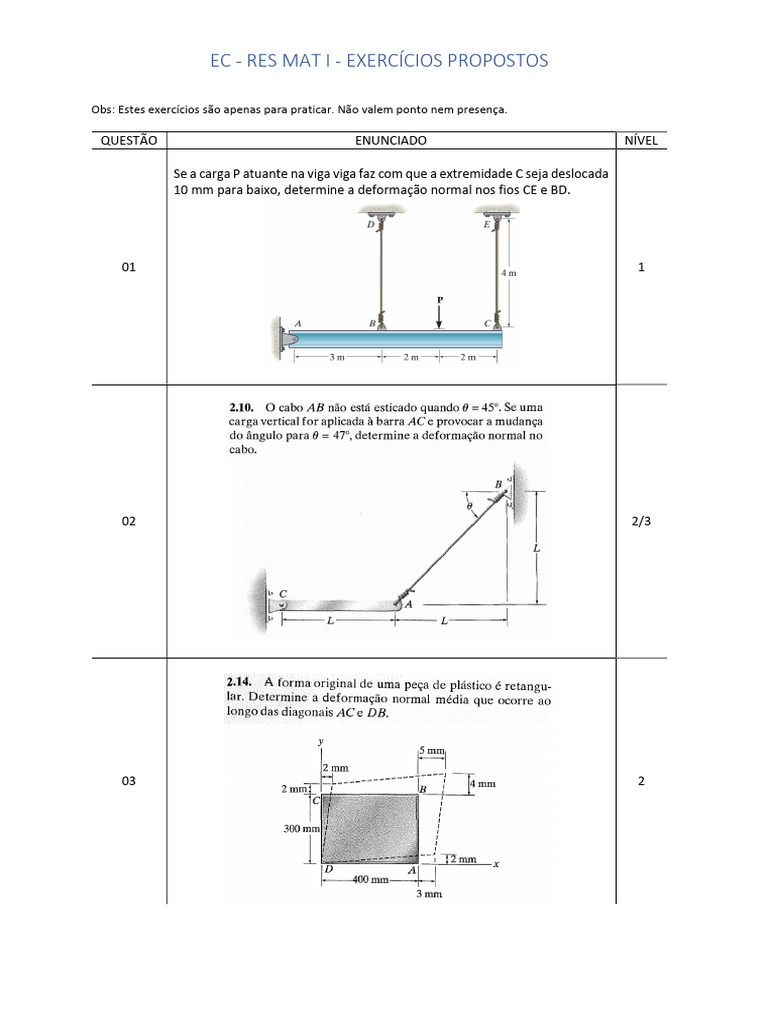 EC - RES MAT I - EXERCÍCIOS PROPOSTOS

Obs: Estes exercícios são apenas para praticar. Não valem ponto nem presença.

| QUESTÃO | ENUNCIADO | NÍVEL |
|---|---|---|
| 01 | Se a carga P atuante na viga viga faz com que a extremidade C seja deslocada 10 mm para baixo, determine a deformação normal nos fios CE e BD. D E 4 m P A B C 3 m 2 m 2 m | 1 |
| 02 | **2.10.** O cabo $AB$ não está esticado quando $\theta = 45°$. Se uma carga vertical for aplicada à barra $AC$ e provocar a mudança do ângulo para $\theta = 47°$, determine a deformação normal no cabo. B $\theta$ L C A L L | 2/3 |
| 03 | **2.14.** A forma original de uma peça de plástico é retangular. Determine a deformação normal média que ocorre ao longo das diagonais $AC$ e $DB$. y 5 mm 2 mm 4 mm 2 mm C B 300 mm 2 mm x D A 400 mm 3 mm | 2 |