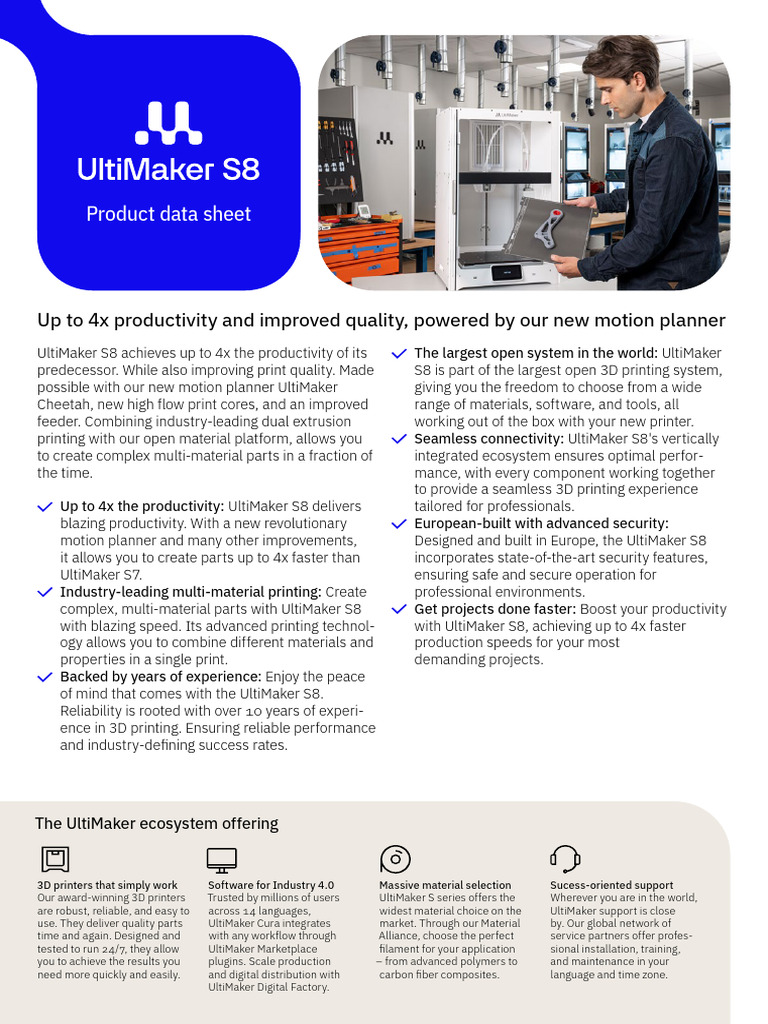 UltiMaker S8

Product data sheet

Up to 4x productivity and improved quality, powered by our new motion planner

UltiMaker S8 achieves up to 4x the productivity of its predecessor. While also improving print quality. Made possible with our new motion planner UltiMaker Cheetah, new high flow print cores, and an improved feeder. Combining industry-leading dual extrusion printing with our open material platform, allows you to create complex multi-material parts in a fraction of the time.

Up to 4x the productivity: UltiMaker S8 delivers blazing productivity. With a new revolutionary motion planner and many other improvements, it allows you to create parts up to 4x faster than UltiMaker S7.

Industry-leading multi-material printing: Create complex, multi-material parts with UltiMaker S8 with blazing speed. Its advanced printing technology allows you to combine different materials and properties in a single print.

Backed by years of experience: Enjoy the peace of mind that comes with the UltiMaker S8. Reliability is rooted with over 10 years of experience in 3D printing. Ensuring reliable performance and industry-defining success rates.

The largest open system in the world: UltiMaker S8 is part of the largest open 3D printing system, giving you the freedom to choose from a wide range of materials, software, and tools, all working out of the box with your new printer.

Seamless connectivity: UltiMaker S8's vertically integrated ecosystem ensures optimal performance, with every component working together to provide a seamless 3D printing experience tailored for professionals.

European-built with advanced security: Designed and built in Europe, the UltiMaker S8 incorporates state-of-the-art security features, ensuring safe and secure operation for professional environments.

Get projects done faster: Boost your productivity with UltiMaker S8, achieving up to 4x faster production speeds for your most demanding projects.

The UltiMaker ecosystem offering

3D printers that simply work
Our award-winning 3D printers are robust, reliable, and easy to use. They deliver quality parts time and again. Designed and tested to run 24/7, they allow you to achieve the results you need more quickly and easily.

Software for Industry 4.0
Trusted by millions of users across 14 languages, UltiMaker Cura integrates with any workflow through UltiMaker Marketplace plugins. Scale production and digital distribution with UltiMaker Digital Factory.

Massive material selection
UltiMaker S series offers the widest material choice on the market. Through our Material Alliance, choose the perfect filament for your application – from advanced polymers to carbon fiber composites.

Sucess-oriented support
Wherever you are in the world, UltiMaker support is close by. Our global network of service partners offer professional installation, training, and maintenance in your language and time zone.