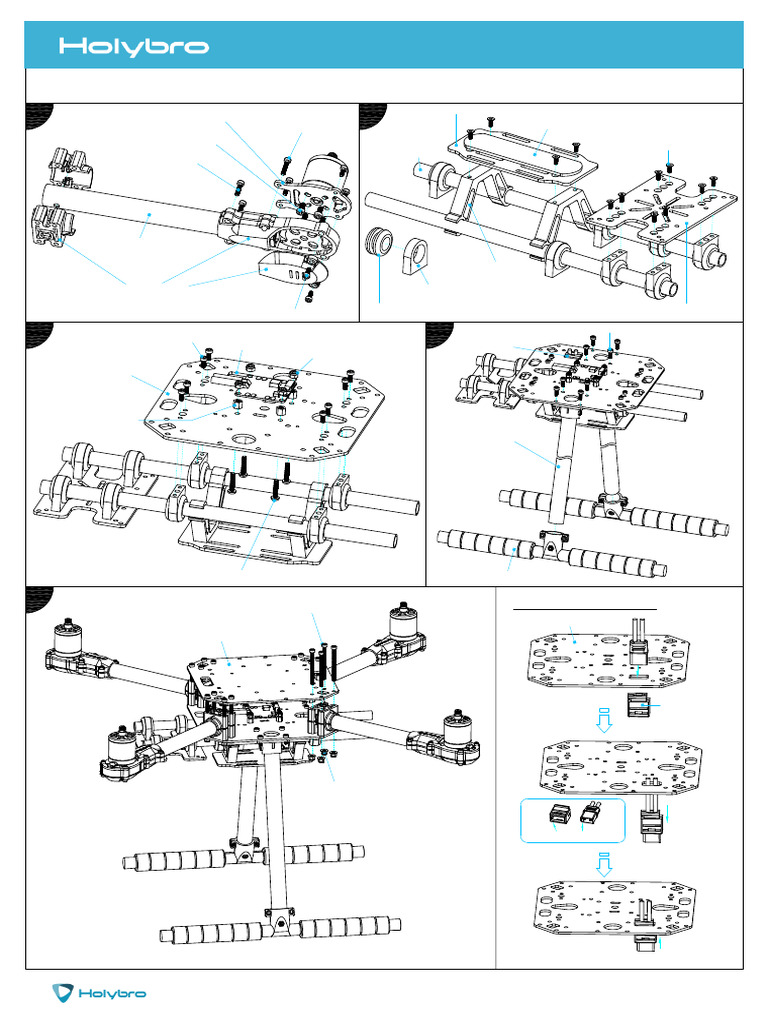 Holybro

Holybro