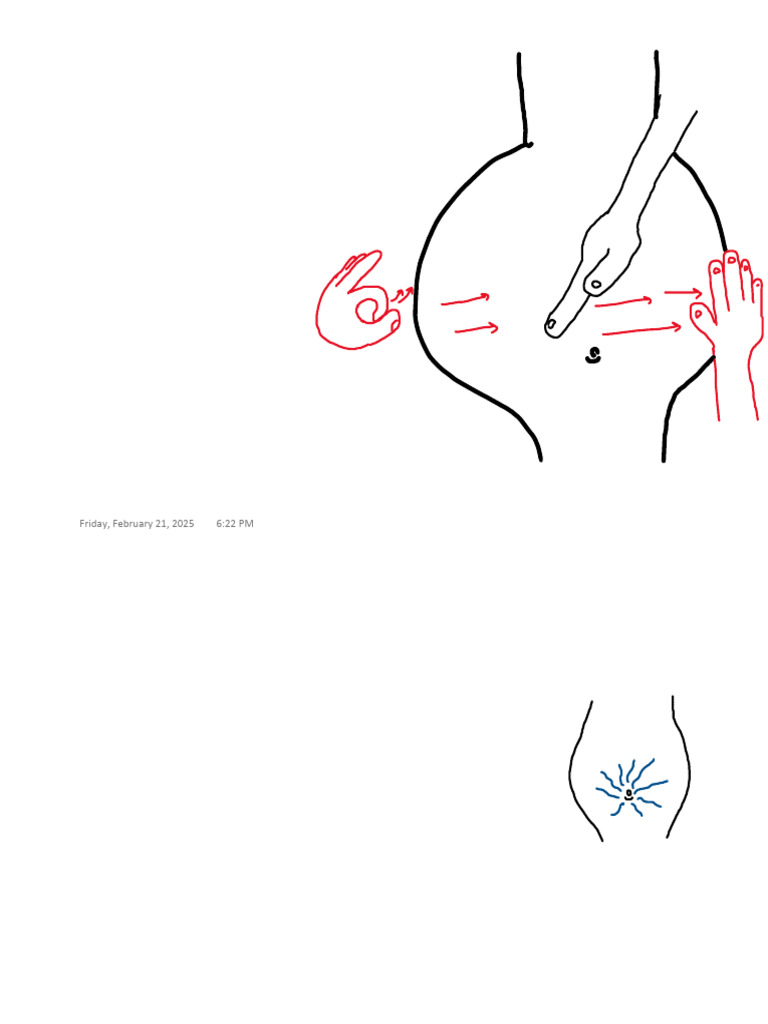 Friday, February 21, 2025 6:22 PM