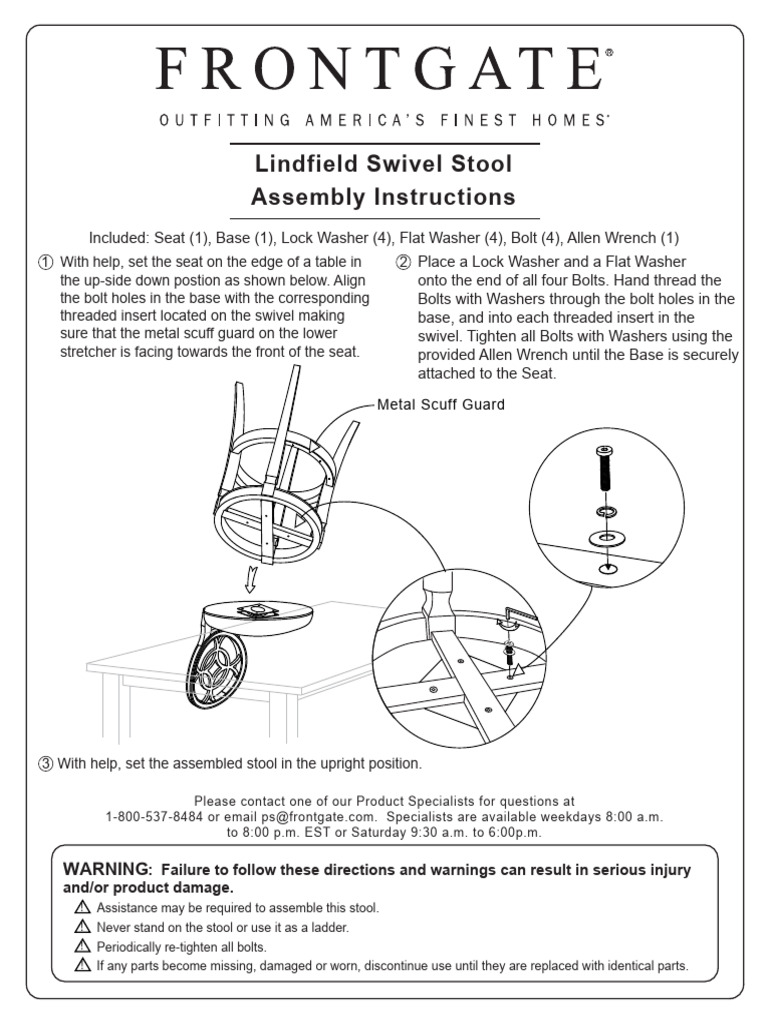 FRONTGATE®

OUTFITTING AMERICA'S FINEST HOMES®

Lindfield Swivel Stool
Assembly Instructions

Included: Seat (1), Base (1), Lock Washer (4), Flat Washer (4), Bolt (4), Allen Wrench (1)

① With help, set the seat on the edge of a table in the up-side down postion as shown below. Align the bolt holes in the base with the corresponding threaded insert located on the swivel making sure that the metal scuff guard on the lower stretcher is facing towards the front of the seat.

② Place a Lock Washer and a Flat Washer onto the end of all four Bolts. Hand thread the Bolts with Washers through the bolt holes in the base, and into each threaded insert in the swivel. Tighten all Bolts with Washers using the provided Allen Wrench until the Base is securely attached to the Seat.

Metal Scuff Guard

③ With help, set the assembled stool in the upright position.

Please contact one of our Product Specialists for questions at 1-800-537-8484 or email ps@frontgate.com. Specialists are available weekdays 8:00 a.m. to 8:00 p.m. EST or Saturday 9:30 a.m. to 6:00p.m.

WARNING: Failure to follow these directions and warnings can result in serious injury and/or product damage.
⚠ Assistance may be required to assemble this stool.
⚠ Never stand on the stool or use it as a ladder.
⚠ Periodically re-tighten all bolts.
⚠ If any parts become missing, damaged or worn, discontinue use until they are replaced with identical parts.