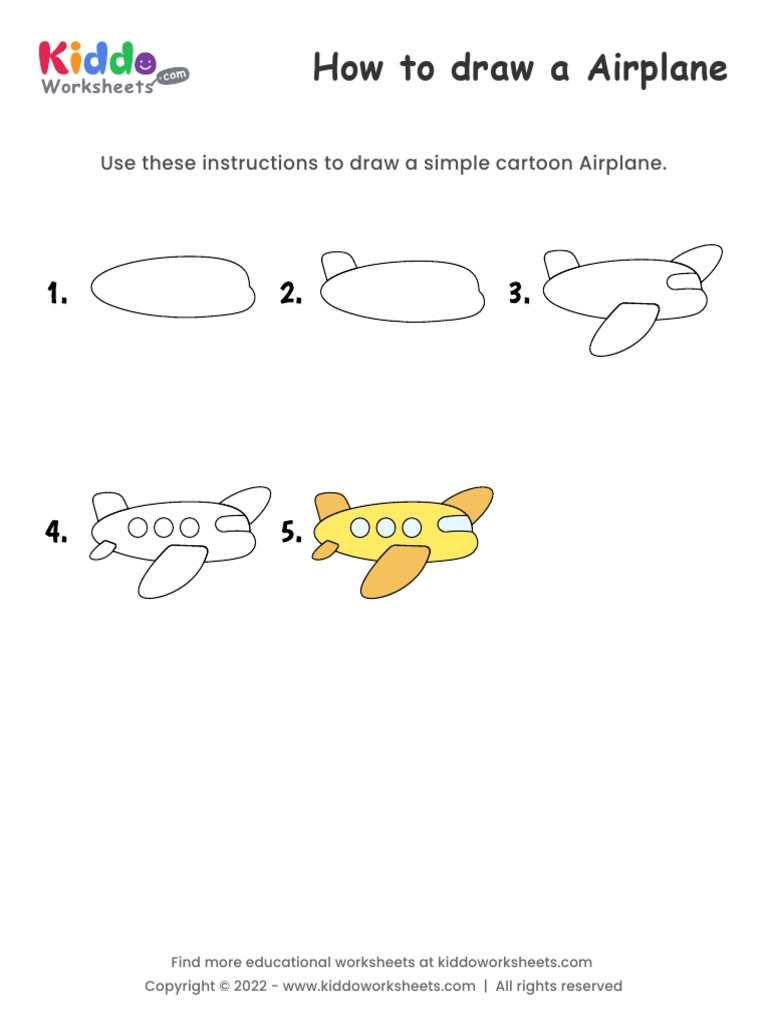 Kiddo Worksheets .com

How to draw a Airplane

Use these instructions to draw a simple cartoon Airplane.

1.

2.

3.

4.

5.

Find more educational worksheets at kiddoworksheets.com
Copyright © 2022 - www.kiddoworksheets.com | All rights reserved