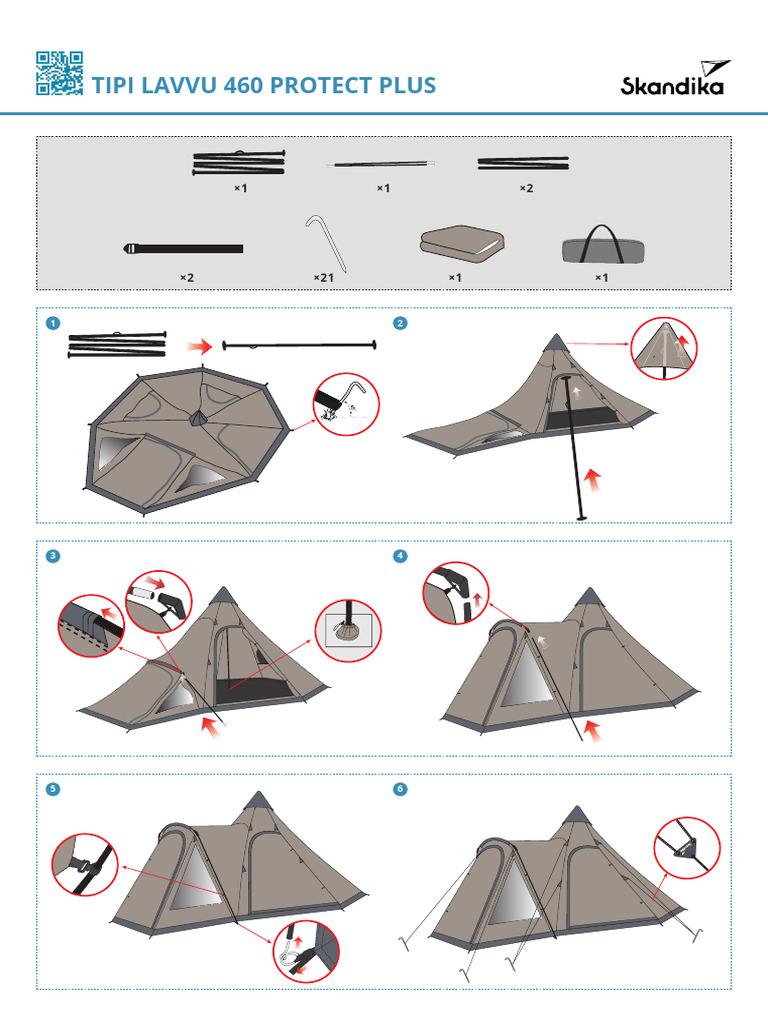 TIPI LAVVU 460 PROTECT PLUS

Skandika

×1

×1

×2

×2

×21

×1

×1

1

2

3

4

5

6