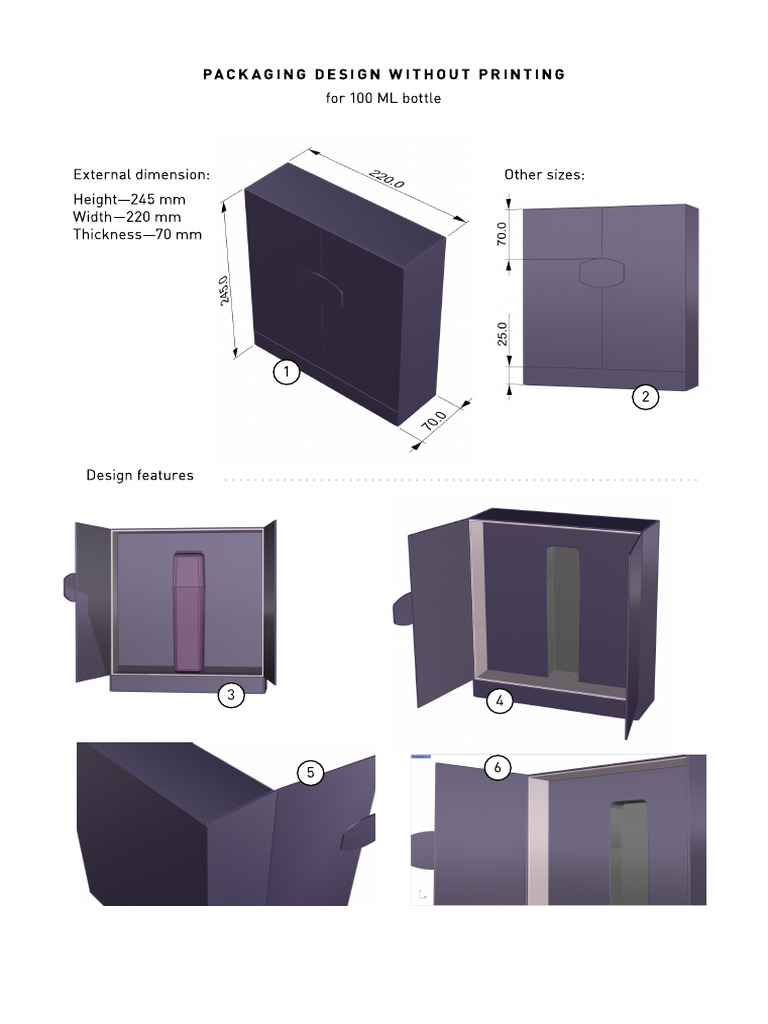 PACKAGING DESIGN WITHOUT PRINTING
for 100 ML bottle

External dimension:
Height—245 mm
Width—220 mm
Thickness—70 mm

220.0
245.0
70.0
1

Other sizes:
70.0
25.0
2

Design features

3
4
5
6