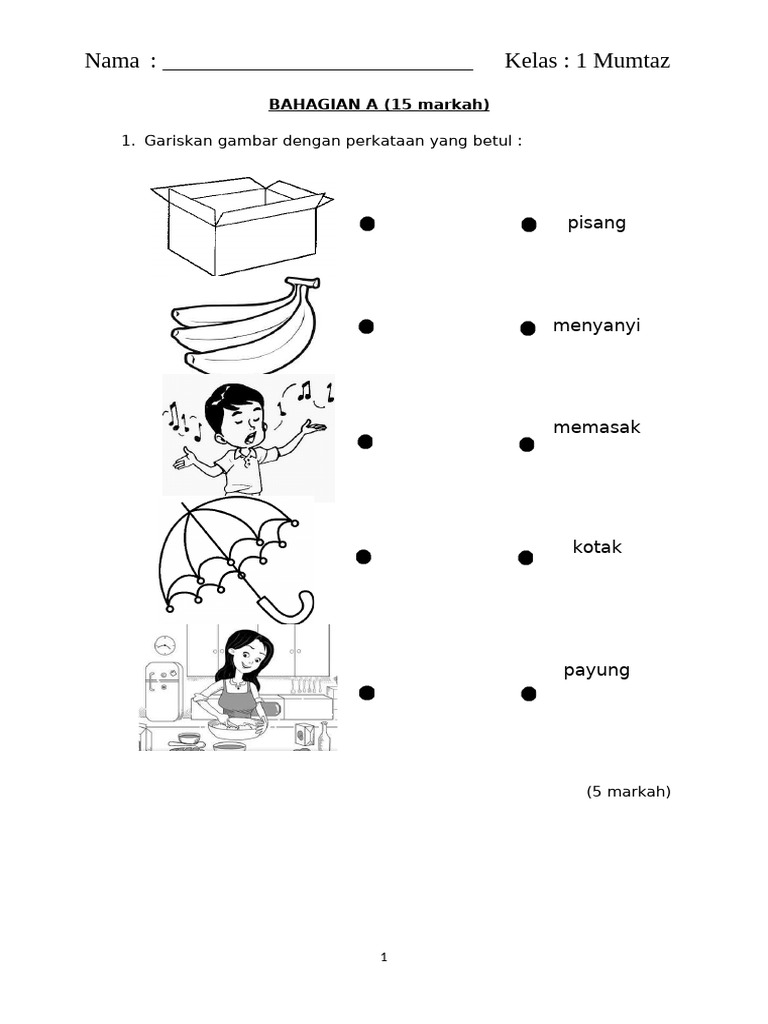 Nama : ____________________________ Kelas : 1 Mumtaz

BAHAGIAN A (15 markah)

1. Gariskan gambar dengan perkataan yang betul :

pisang

menyanyi

memasak

kotak

payung

(5 markah)

1