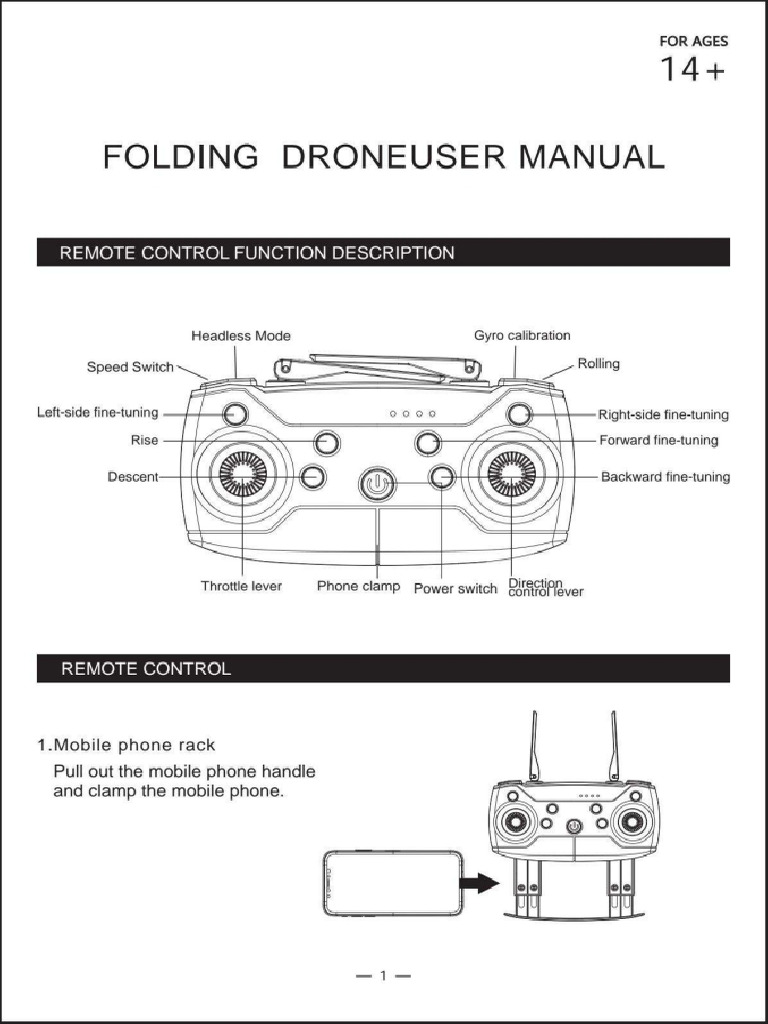 FOR AGES
14+

FOLDING DRONEUSER MANUAL

REMOTE CONTROL FUNCTION DESCRIPTION

Headless Mode
Gyro calibration
Speed Switch
Rolling
Left-side fine-tuning
Right-side fine-tuning
Rise
Forward fine-tuning
Descent
Backward fine-tuning
Throttle lever
Phone clamp
Power switch
Direction control lever

REMOTE CONTROL

1.Mobile phone rack
Pull out the mobile phone handle and clamp the mobile phone.

— 1 —