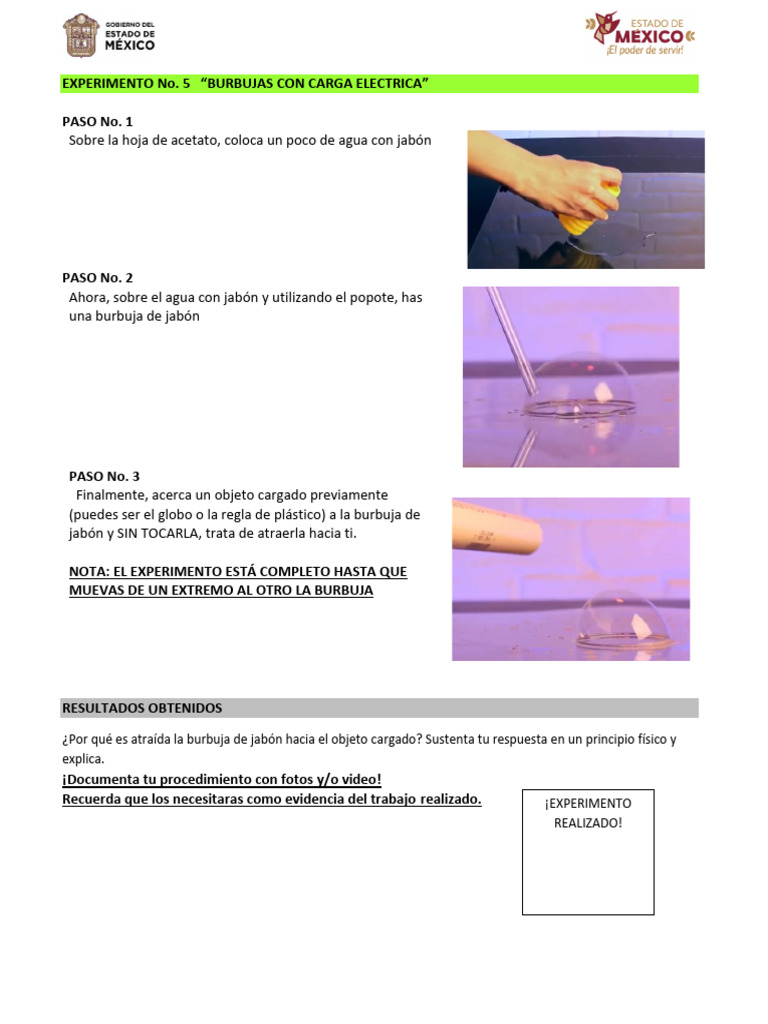 GOBIERNO DEL ESTADO DE MÉXICO

ESTADO DE MÉXICO ¡El poder de servir!

EXPERIMENTO No. 5 "BURBUJAS CON CARGA ELECTRICA"

PASO No. 1
Sobre la hoja de acetato, coloca un poco de agua con jabón

PASO No. 2
Ahora, sobre el agua con jabón y utilizando el popote, has una burbuja de jabón

PASO No. 3
Finalmente, acerca un objeto cargado previamente (puedes ser el globo o la regla de plástico) a la burbuja de jabón y SIN TOCARLA, trata de atraerla hacia ti.

NOTA: EL EXPERIMENTO ESTÁ COMPLETO HASTA QUE MUEVAS DE UN EXTREMO AL OTRO LA BURBUJA

RESULTADOS OBTENIDOS

¿Por qué es atraída la burbuja de jabón hacia el objeto cargado? Sustenta tu respuesta en un principio físico y explica.
¡Documenta tu procedimiento con fotos y/o video!
Recuerda que los necesitaras como evidencia del trabajo realizado.

¡EXPERIMENTO REALIZADO!