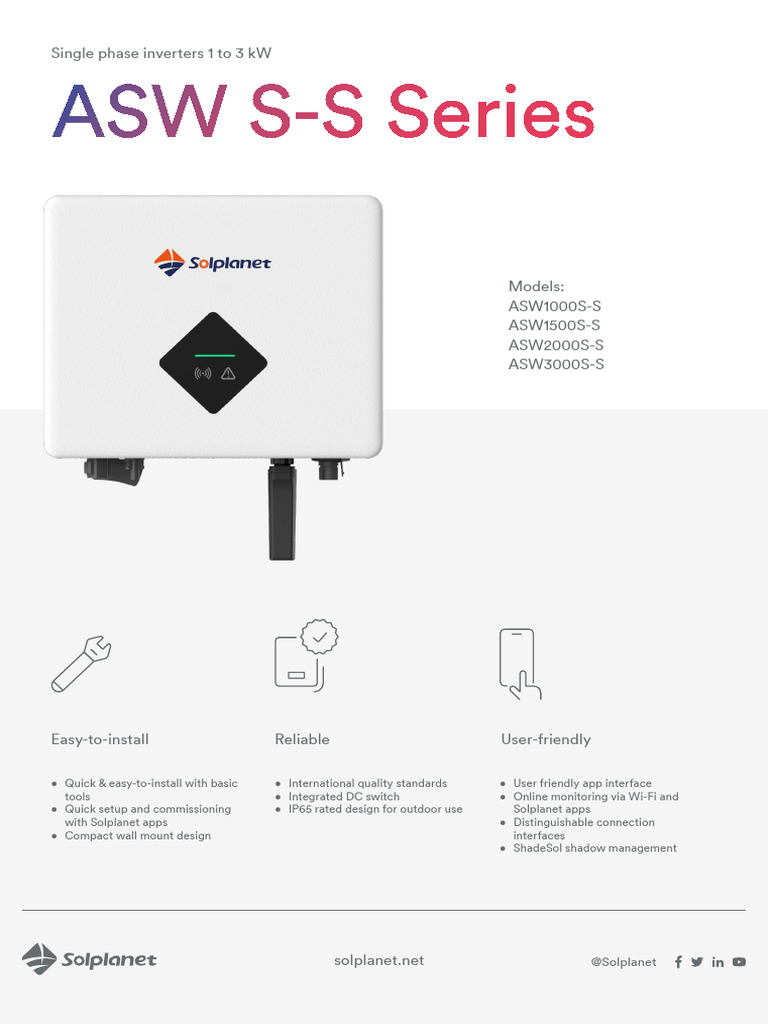 Single phase inverters 1 to 3 kW

ASW S-S Series

Solplanet

Models:
ASW1000S-S
ASW1500S-S
ASW2000S-S
ASW3000S-S

Easy-to-install

- Quick & easy-to-install with basic tools
- Quick setup and commissioning with Solplanet apps
- Compact wall mount design

Reliable

- International quality standards
- Integrated DC switch
- IP65 rated design for outdoor use

User-friendly

- User friendly app interface
- Online monitoring via Wi-Fi and Solplanet apps
- Distinguishable connection interfaces
- ShadeSol shadow management

Solplanet

solplanet.net

@Solplanet