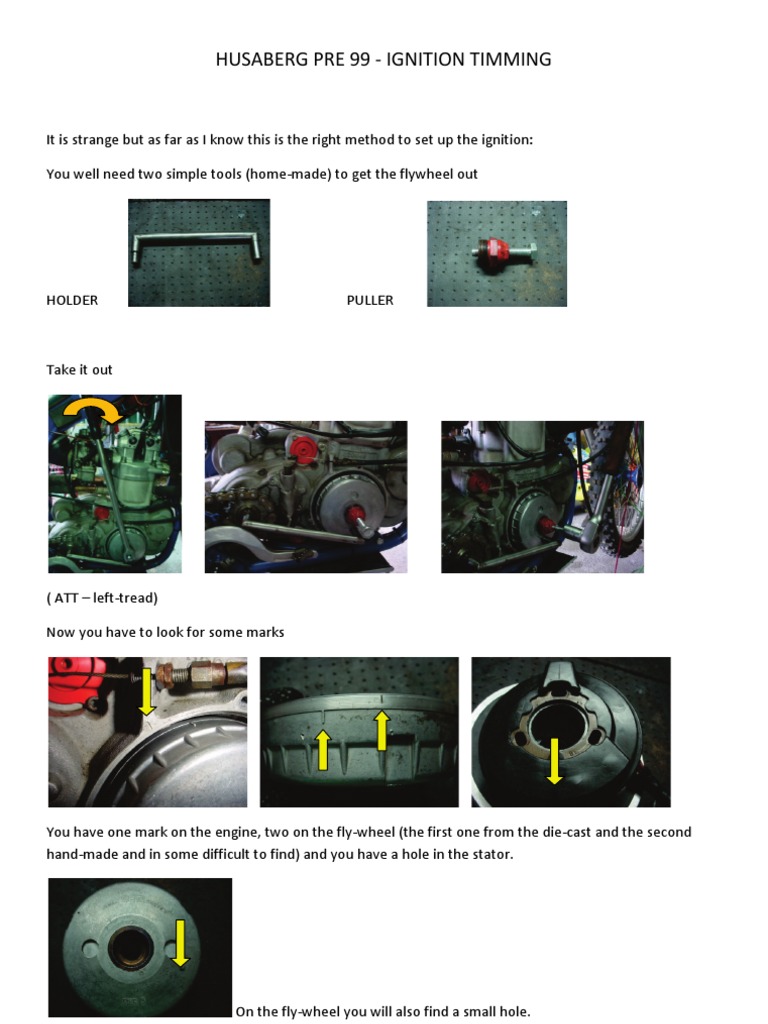 HUSABERG PRE 99 - IGNITION TIMMING

It is strange but as far as I know this is the right method to set up the ignition:

You well need two simple tools (home-made) to get the flywheel out

HOLDER

PULLER

Take it out

( ATT – left-tread)

Now you have to look for some marks

You have one mark on the engine, two on the fly-wheel (the first one from the die-cast and the second hand-made and in some difficult to find) and you have a hole in the stator.

On the fly-wheel you will also find a small hole.