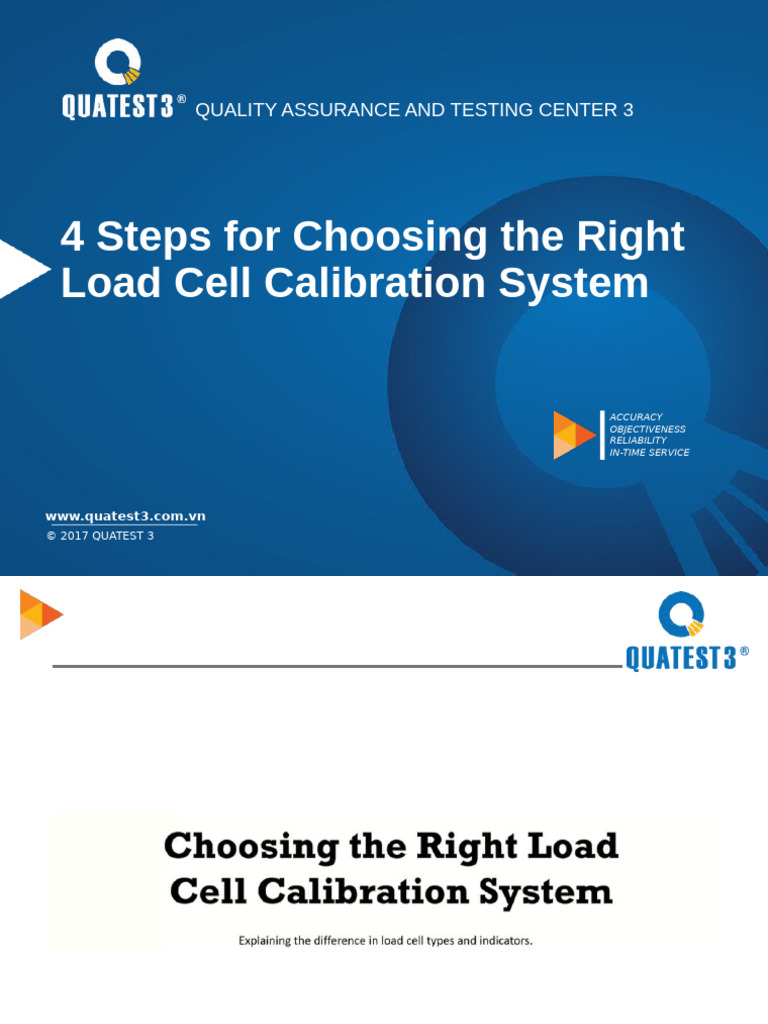 QUATEST 3® QUALITY ASSURANCE AND TESTING CENTER 3

4 Steps for Choosing the Right Load Cell Calibration System

ACCURACY
OBJECTIVENESS
RELIABILITY
IN-TIME SERVICE

www.quatest3.com.vn
© 2017 QUATEST 3

QUATEST 3®

Choosing the Right Load Cell Calibration System

Explaining the difference in load cell types and indicators.