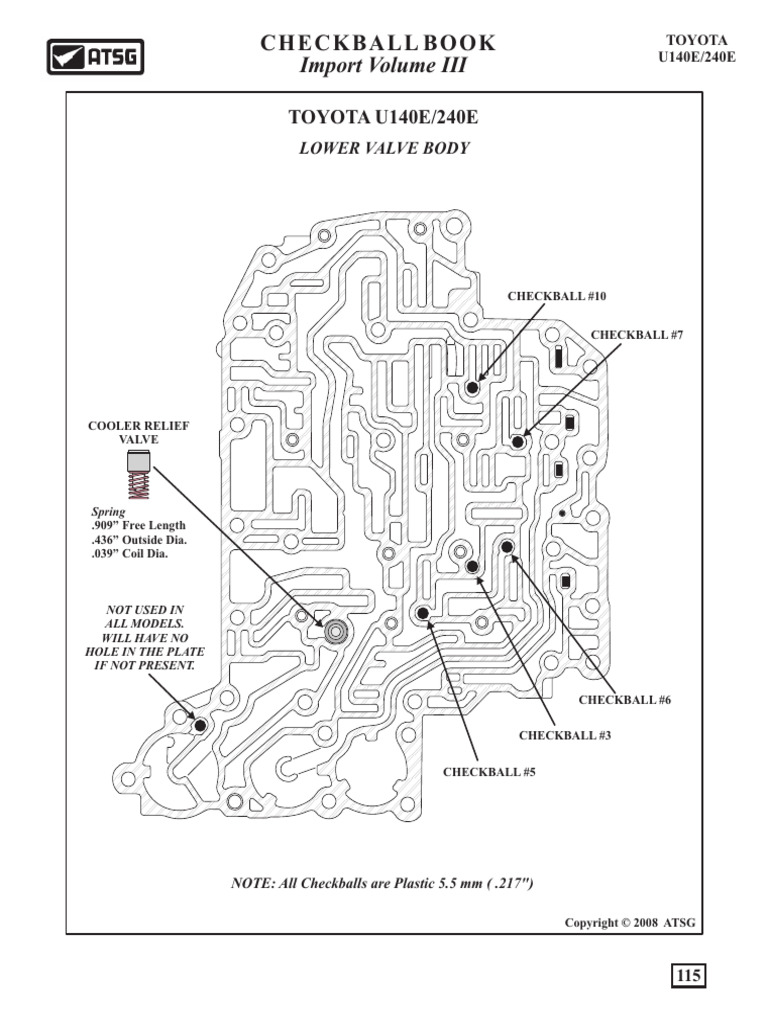 ATSG

CHECKBALL BOOK
Import Volume III

TOYOTA
U140E/240E

TOYOTA U140E/240E

LOWER VALVE BODY

CHECKBALL #10

CHECKBALL #7

COOLER RELIEF VALVE

Spring
.909" Free Length
.436" Outside Dia.
.039" Coil Dia.

NOT USED IN ALL MODELS. WILL HAVE NO HOLE IN THE PLATE IF NOT PRESENT.

CHECKBALL #6

CHECKBALL #3

CHECKBALL #5

NOTE: All Checkballs are Plastic 5.5 mm ( .217")

Copyright © 2008 ATSG

115