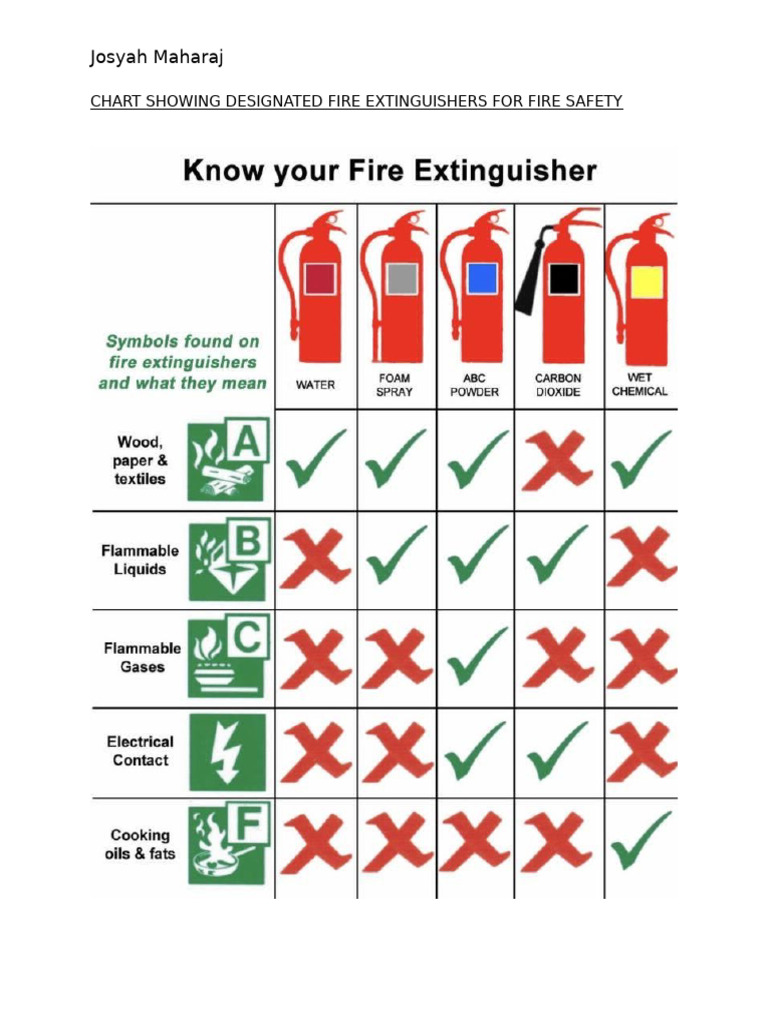 Josyah Maharaj

CHART SHOWING DESIGNATED FIRE EXTINGUISHERS FOR FIRE SAFETY

Know your Fire Extinguisher

| Symbols found on fire extinguishers and what they mean | WATER | FOAM SPRAY | ABC POWDER | CARBON DIOXIDE | WET CHEMICAL |
|---|---|---|---|---|---|
| Wood, paper & textiles A | ✓ | ✓ | ✓ | ✗ | ✓ |
| Flammable Liquids B | ✗ | ✓ | ✓ | ✓ | ✗ |
| Flammable Gases C | ✗ | ✗ | ✓ | ✗ | ✗ |
| Electrical Contact | ✗ | ✗ | ✓ | ✓ | ✗ |
| Cooking oils & fats F | ✗ | ✗ | ✗ | ✗ | ✓ |