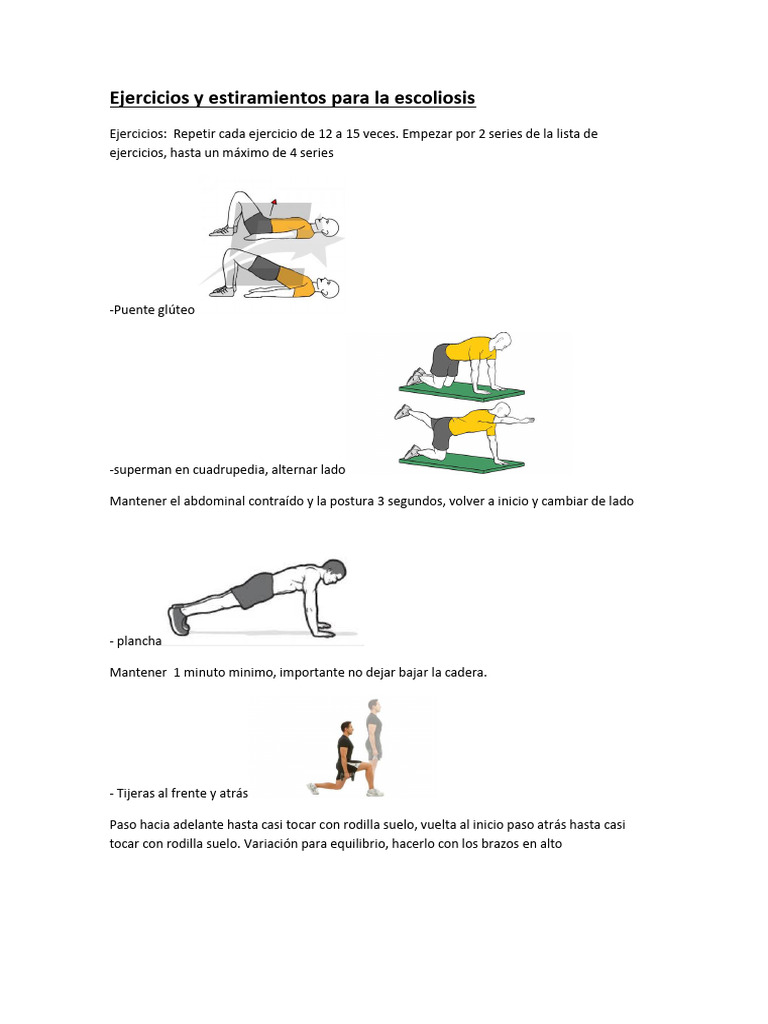 Ejercicios y estiramientos para la escoliosis

Ejercicios: Repetir cada ejercicio de 12 a 15 veces. Empezar por 2 series de la lista de ejercicios, hasta un máximo de 4 series

-Puente glúteo

-superman en cuadrupedia, alternar lado

Mantener el abdominal contraído y la postura 3 segundos, volver a inicio y cambiar de lado

- plancha

Mantener 1 minuto minimo, importante no dejar bajar la cadera.

- Tijeras al frente y atrás

Paso hacia adelante hasta casi tocar con rodilla suelo, vuelta al inicio paso atrás hasta casi tocar con rodilla suelo. Variación para equilibrio, hacerlo con los brazos en alto