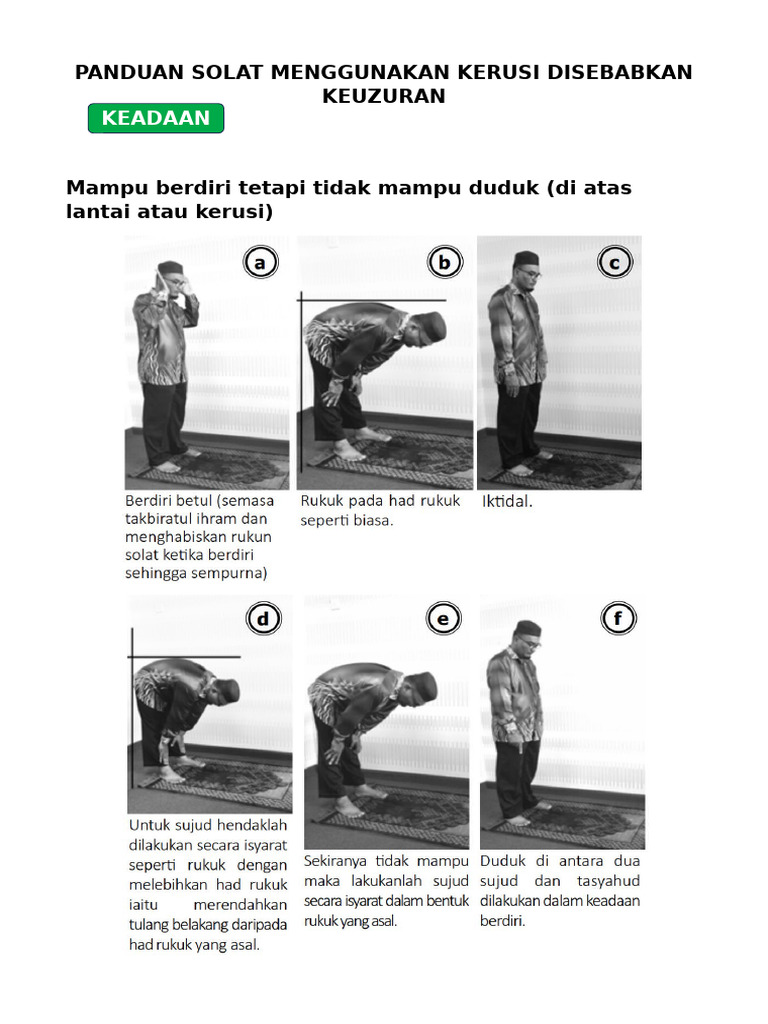 PANDUAN SOLAT MENGGUNAKAN KERUSI DISEBABKAN KEUZURAN

KEADAAN

Mampu berdiri tetapi tidak mampu duduk (di atas lantai atau kerusi)

a

Berdiri betul (semasa takbiratul ihram dan menghabiskan rukun solat ketika berdiri sehingga sempurna)

b

Rukuk pada had rukuk seperti biasa.

c

Iktidal.

d

Untuk sujud hendaklah dilakukan secara isyarat seperti rukuk dengan melebihkan had rukuk iaitu merendahkan tulang belakang daripada had rukuk yang asal.

e

Sekiranya tidak mampu maka lakukanlah sujud secara isyarat dalam bentuk rukuk yang asal.

f

Duduk di antara dua sujud dan tasyahud dilakukan dalam keadaan berdiri.