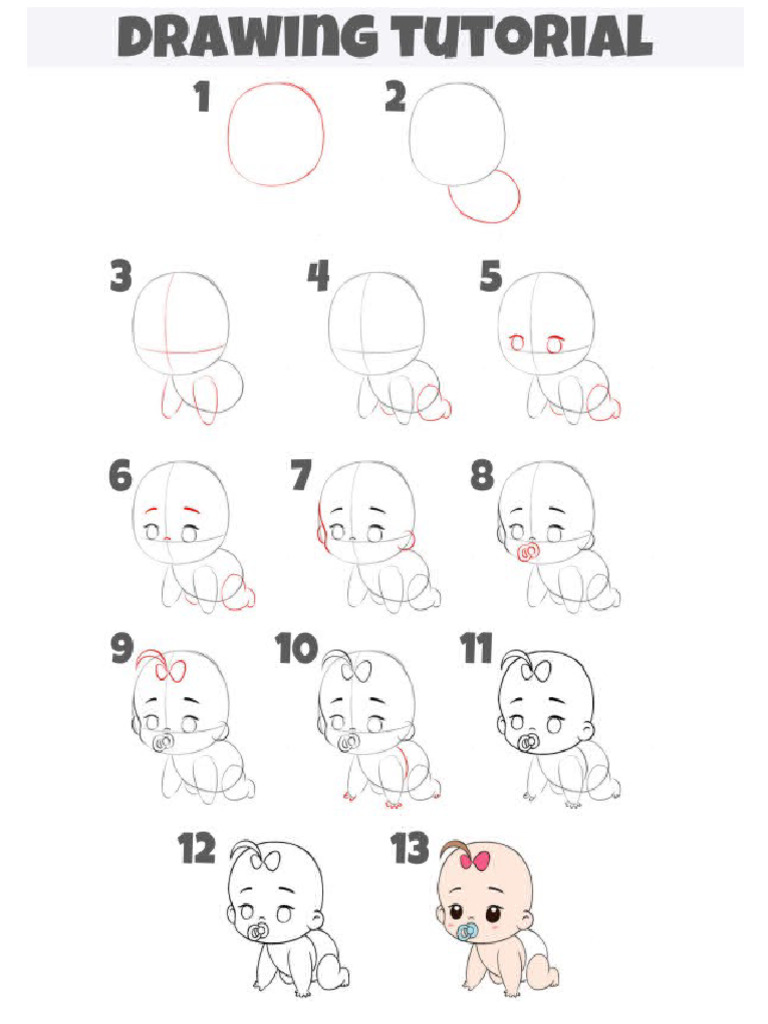 DRAWING TUTORIAL

1

2

3

4

5

6

7

8

9

10

11

12

13