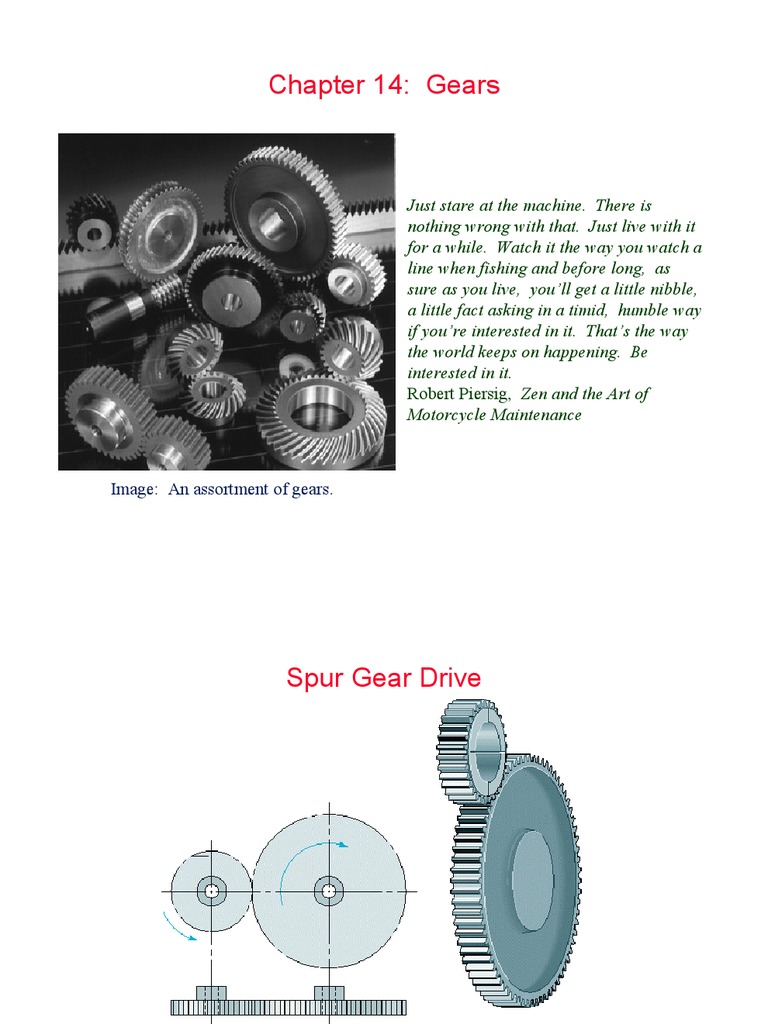 Chapter 14: Gears

Just stare at the machine. There is nothing wrong with that. Just live with it for a while. Watch it the way you watch a line when fishing and before long, as sure as you live, you'll get a little nibble, a little fact asking in a timid, humble way if you're interested in it. That's the way the world keeps on happening. Be interested in it.
Robert Piersig, Zen and the Art of Motorcycle Maintenance

Image: An assortment of gears.

Spur Gear Drive