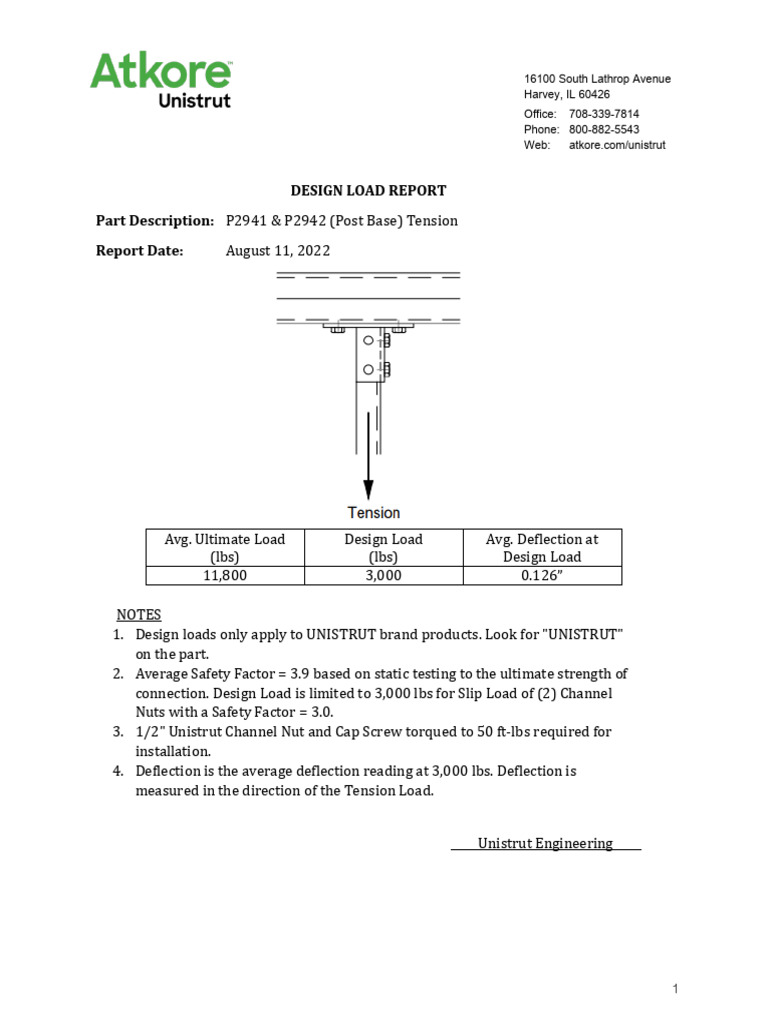 Atkore™
Unistrut

16100 South Lathrop Avenue
Harvey, IL 60426
Office: 708-339-7814
Phone: 800-882-5543
Web: atkore.com/unistrut

DESIGN LOAD REPORT

Part Description: P2941 & P2942 (Post Base) Tension

Report Date: August 11, 2022

Tension

| Avg. Ultimate Load (lbs) | Design Load (lbs) | Avg. Deflection at Design Load |
|---|---|---|
| 11,800 | 3,000 | 0.126" |

NOTES
1. Design loads only apply to UNISTRUT brand products. Look for "UNISTRUT" on the part.
2. Average Safety Factor = 3.9 based on static testing to the ultimate strength of connection. Design Load is limited to 3,000 lbs for Slip Load of (2) Channel Nuts with a Safety Factor = 3.0.
3. 1/2" Unistrut Channel Nut and Cap Screw torqued to 50 ft-lbs required for installation.
4. Deflection is the average deflection reading at 3,000 lbs. Deflection is measured in the direction of the Tension Load.

Unistrut Engineering

1