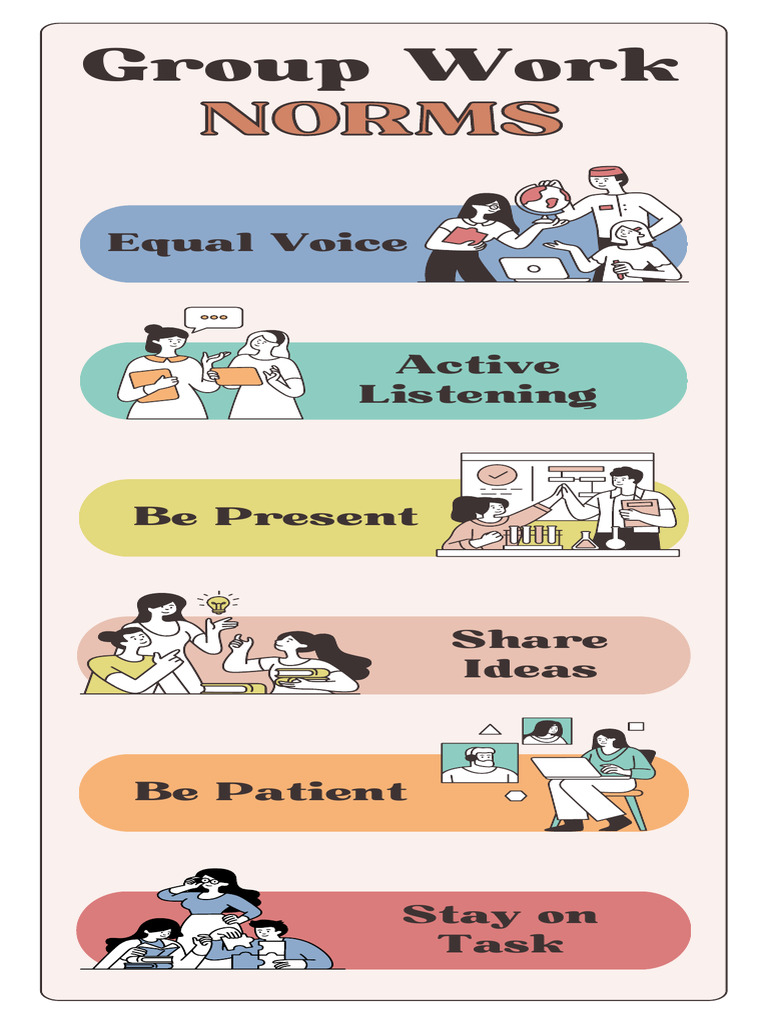 Group Work
NORMS

Equal Voice

Active Listening

Be Present

Share Ideas

Be Patient

Stay on Task