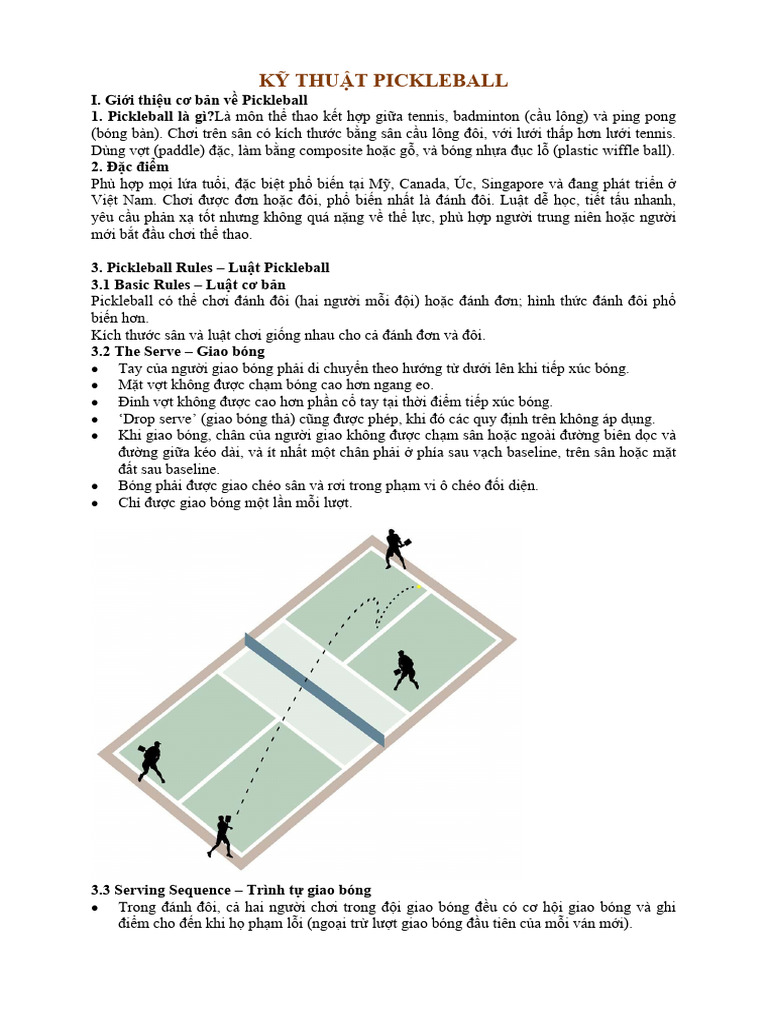 KỸ THUẬT PICKLEBALL

I. Giới thiệu cơ bản về Pickleball

1. Pickleball là gì?Là môn thể thao kết hợp giữa tennis, badminton (cầu lông) và ping pong (bóng bàn). Chơi trên sân có kích thước bằng sân cầu lông đôi, với lưới thấp hơn lưới tennis. Dùng vợt (paddle) đặc, làm bằng composite hoặc gỗ, và bóng nhựa đục lỗ (plastic wiffle ball).

2. Đặc điểm

Phù hợp mọi lứa tuổi, đặc biệt phổ biến tại Mỹ, Canada, Úc, Singapore và đang phát triển ở Việt Nam. Chơi được đơn hoặc đôi, phổ biến nhất là đánh đôi. Luật dễ học, tiết tấu nhanh, yêu cầu phản xạ tốt nhưng không quá nặng về thể lực, phù hợp người trung niên hoặc người mới bắt đầu chơi thể thao.

3. Pickleball Rules – Luật Pickleball

3.1 Basic Rules – Luật cơ bản

Pickleball có thể chơi đánh đôi (hai người mỗi đội) hoặc đánh đơn; hình thức đánh đôi phổ biến hơn.

Kích thước sân và luật chơi giống nhau cho cả đánh đơn và đôi.

3.2 The Serve – Giao bóng

• Tay của người giao bóng phải di chuyển theo hướng từ dưới lên khi tiếp xúc bóng.
• Mặt vợt không được chạm bóng cao hơn ngang eo.
• Đỉnh vợt không được cao hơn phần cổ tay tại thời điểm tiếp xúc bóng.
• 'Drop serve' (giao bóng thả) cũng được phép, khi đó các quy định trên không áp dụng.
• Khi giao bóng, chân của người giao không được chạm sân hoặc ngoài đường biên dọc và đường giữa kéo dài, và ít nhất một chân phải ở phía sau vạch baseline, trên sân hoặc mặt đất sau baseline.
• Bóng phải được giao chéo sân và rơi trong phạm vi ô chéo đối diện.
• Chỉ được giao bóng một lần mỗi lượt.

3.3 Serving Sequence – Trình tự giao bóng

• Trong đánh đôi, cả hai người chơi trong đội giao bóng đều có cơ hội giao bóng và ghi điểm cho đến khi họ phạm lỗi (ngoại trừ lượt giao bóng đầu tiên của mỗi ván mới).