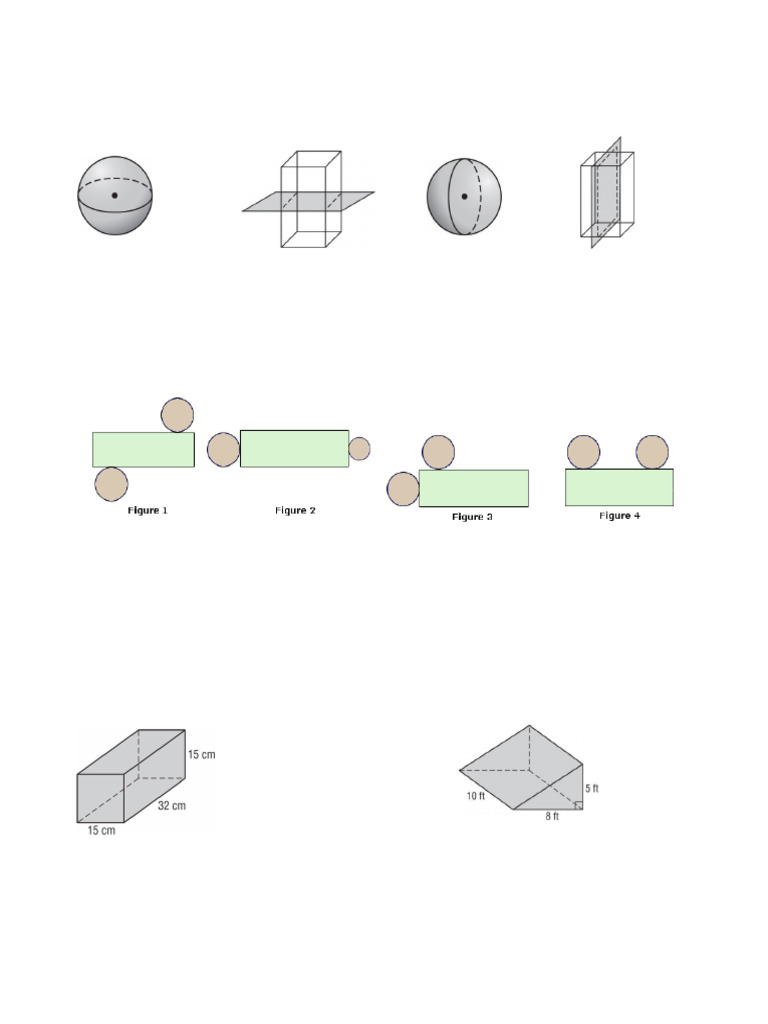 Figure 1

Figure 2

Figure 3

Figure 4

15 cm

32 cm

15 cm

10 ft

5 ft

8 ft