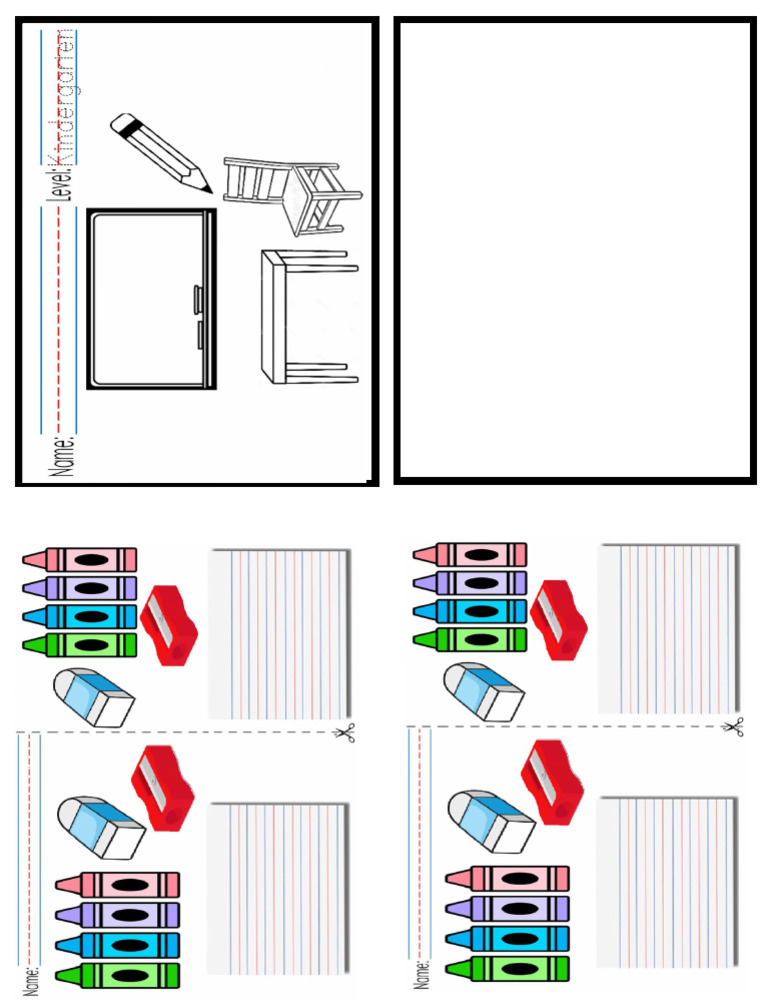 Name:

Level: Kindergarten

Name:

Name: