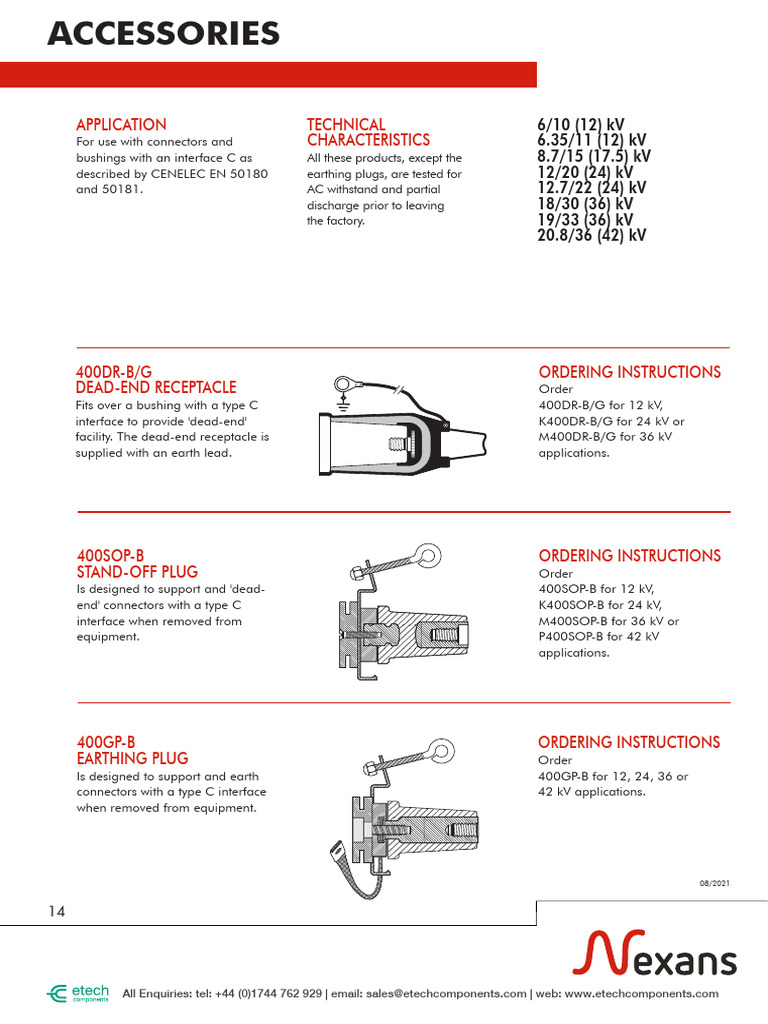 ACCESSORIES

APPLICATION
For use with connectors and bushings with an interface C as described by CENELEC EN 50180 and 50181.

TECHNICAL CHARACTERISTICS
All these products, except the earthing plugs, are tested for AC withstand and partial discharge prior to leaving the factory.

6/10 (12) kV
6.35/11 (12) kV
8.7/15 (17.5) kV
12/20 (24) kV
12.7/22 (24) kV
18/30 (36) kV
19/33 (36) kV
20.8/36 (42) kV

400DR-B/G
DEAD-END RECEPTACLE
Fits over a bushing with a type C interface to provide 'dead-end' facility. The dead-end receptacle is supplied with an earth lead.

ORDERING INSTRUCTIONS
Order
400DR-B/G for 12 kV,
K400DR-B/G for 24 kV or
M400DR-B/G for 36 kV
applications.

400SOP-B
STAND-OFF PLUG
Is designed to support and 'dead-end' connectors with a type C interface when removed from equipment.

ORDERING INSTRUCTIONS
Order
400SOP-B for 12 kV,
K400SOP-B for 24 kV,
M400SOP-B for 36 kV or
P400SOP-B for 42 kV
applications.

400GP-B
EARTHING PLUG
Is designed to support and earth connectors with a type C interface when removed from equipment.

ORDERING INSTRUCTIONS
Order
400GP-B for 12, 24, 36 or
42 kV applications.

08/2021

14

Nexans

etech components

All Enquiries: tel: +44 (0)1744 762 929 | email: sales@etechcomponents.com | web: www.etechcomponents.com