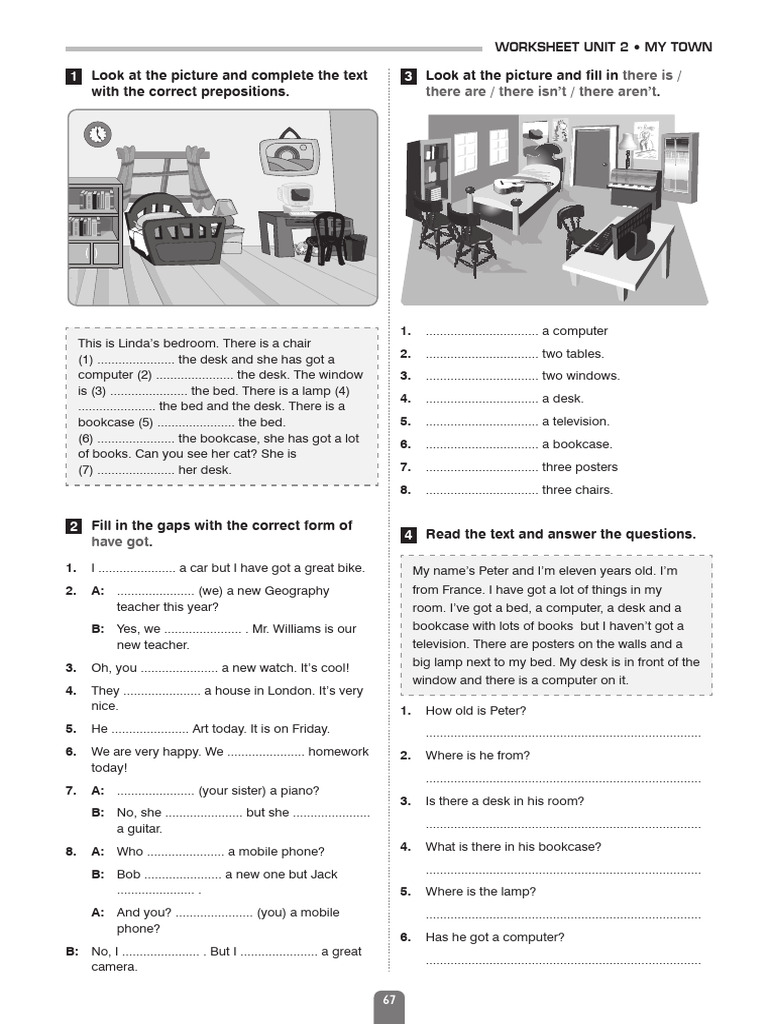 WORKSHEET UNIT 2 • MY TOWN

1 Look at the picture and complete the text with the correct prepositions.

This is Linda's bedroom. There is a chair (1) ...................... the desk and she has got a computer (2) ...................... the desk. The window is (3) ...................... the bed. There is a lamp (4) ...................... the bed and the desk. There is a bookcase (5) ...................... the bed. (6) ...................... the bookcase, she has got a lot of books. Can you see her cat? She is (7) ...................... her desk.

2 Fill in the gaps with the correct form of have got.

1. I ...................... a car but I have got a great bike.
2. A: ...................... (we) a new Geography teacher this year?
B: Yes, we ...................... . Mr. Williams is our new teacher.
3. Oh, you ...................... a new watch. It's cool!
4. They ...................... a house in London. It's very nice.
5. He ...................... Art today. It is on Friday.
6. We are very happy. We ...................... homework today!
7. A: ...................... (your sister) a piano?
B: No, she ...................... but she ...................... a guitar.
8. A: Who ...................... a mobile phone?
B: Bob ...................... a new one but Jack ...................... .
A: And you? ...................... (you) a mobile phone?
B: No, I ...................... . But I ...................... a great camera.

3 Look at the picture and fill in there is / there are / there isn't / there aren't.

1. ................................ a computer
2. ................................ two tables.
3. ................................ two windows.
4. ................................ a desk.
5. ................................ a television.
6. ................................ a bookcase.
7. ................................ three posters
8. ................................ three chairs.

4 Read the text and answer the questions.

My name's Peter and I'm eleven years old. I'm from France. I have got a lot of things in my room. I've got a bed, a computer, a desk and a bookcase with lots of books but I haven't got a television. There are posters on the walls and a big lamp next to my bed. My desk is in front of the window and there is a computer on it.

1. How old is Peter?
..............................................................................
2. Where is he from?
..............................................................................
3. Is there a desk in his room?
..............................................................................
4. What is there in his bookcase?
..............................................................................
5. Where is the lamp?
..............................................................................
6. Has he got a computer?
..............................................................................

67