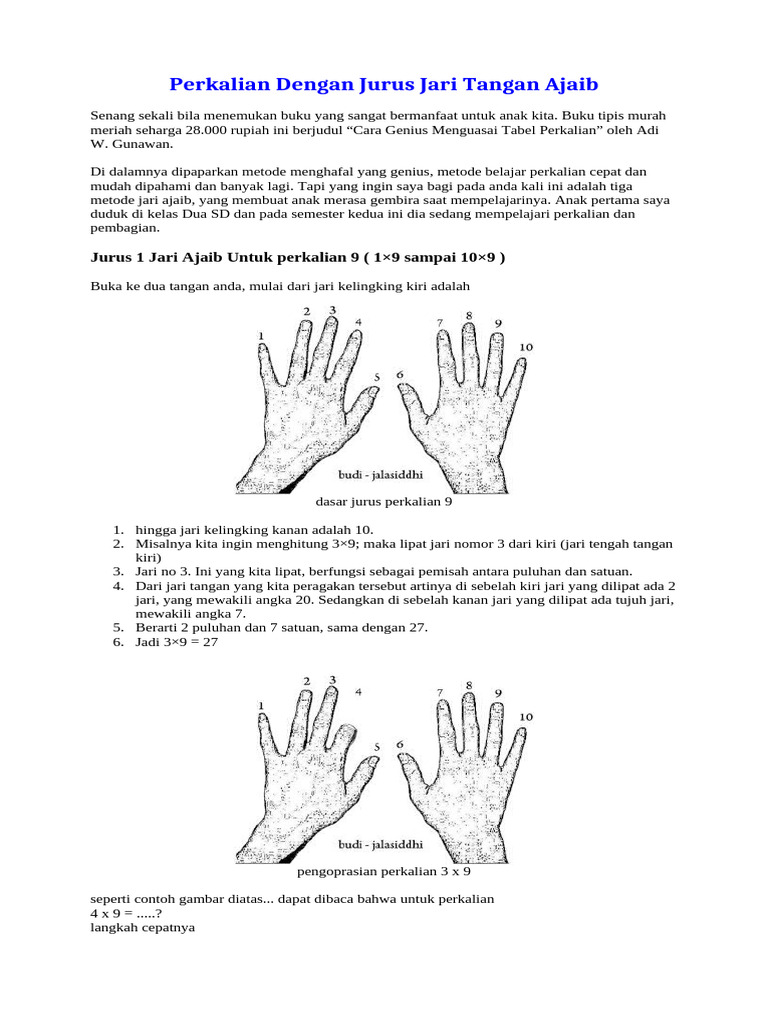 Perkalian Dengan Jurus Jari Tangan Ajaib

Senang sekali bila menemukan buku yang sangat bermanfaat untuk anak kita. Buku tipis murah meriah seharga 28.000 rupiah ini berjudul “Cara Genius Menguasai Tabel Perkalian” oleh Adi W. Gunawan.

Di dalamnya dipaparkan metode menghafal yang genius, metode belajar perkalian cepat dan mudah dipahami dan banyak lagi. Tapi yang ingin saya bagi pada anda kali ini adalah tiga metode jari ajaib, yang membuat anak merasa gembira saat mempelajarinya. Anak pertama saya duduk di kelas Dua SD dan pada semester kedua ini dia sedang mempelajari perkalian dan pembagian.

Jurus 1 Jari Ajaib Untuk perkalian 9 ( 1×9 sampai 10×9 )

Buka ke dua tangan anda, mulai dari jari kelingking kiri adalah

1 2 3 4 5 6 7 8 9 10

budi - jalasiddhi

dasar jurus perkalian 9

1. hingga jari kelingking kanan adalah 10.
2. Misalnya kita ingin menghitung 3×9; maka lipat jari nomor 3 dari kiri (jari tengah tangan kiri)
3. Jari no 3. Ini yang kita lipat, berfungsi sebagai pemisah antara puluhan dan satuan.
4. Dari jari tangan yang kita peragakan tersebut artinya di sebelah kiri jari yang dilipat ada 2 jari, yang mewakili angka 20. Sedangkan di sebelah kanan jari yang dilipat ada tujuh jari, mewakili angka 7.
5. Berarti 2 puluhan dan 7 satuan, sama dengan 27.
6. Jadi 3×9 = 27

1 2 3 4 5 6 7 8 9 10

budi - jalasiddhi

pengoprasian perkalian 3 x 9

seperti contoh gambar diatas... dapat dibaca bahwa untuk perkalian
4 x 9 = .....?
langkah cepatnya