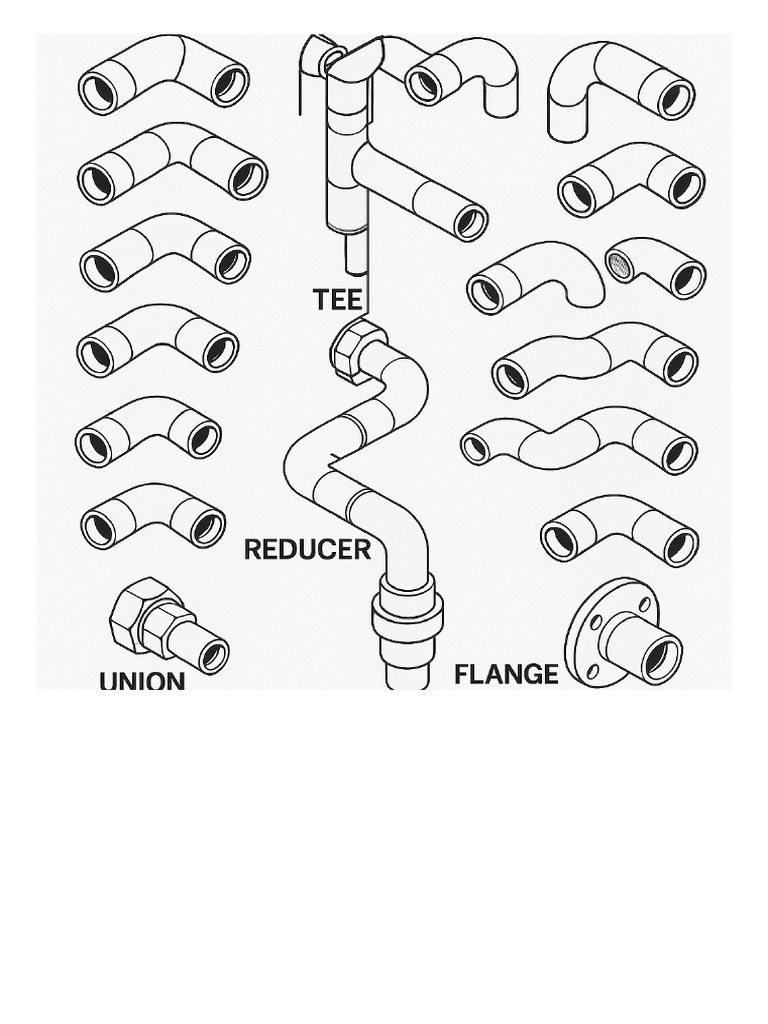 TEE

REDUCER

UNION

FLANGE