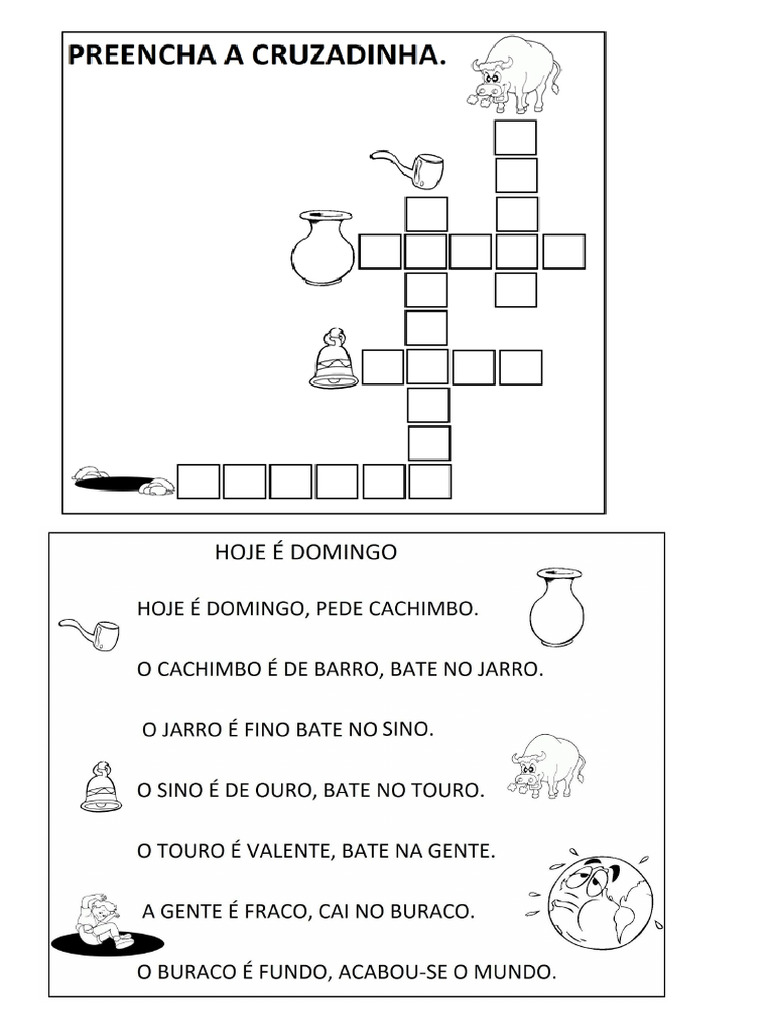 PREENCHA A CRUZADINHA.

HOJE É DOMINGO

HOJE É DOMINGO, PEDE CACHIMBO.

O CACHIMBO É DE BARRO, BATE NO JARRO.

O JARRO É FINO BATE NO SINO.

O SINO É DE OURO, BATE NO TOURO.

O TOURO É VALENTE, BATE NA GENTE.

A GENTE É FRACO, CAI NO BURACO.

O BURACO É FUNDO, ACABOU-SE O MUNDO.