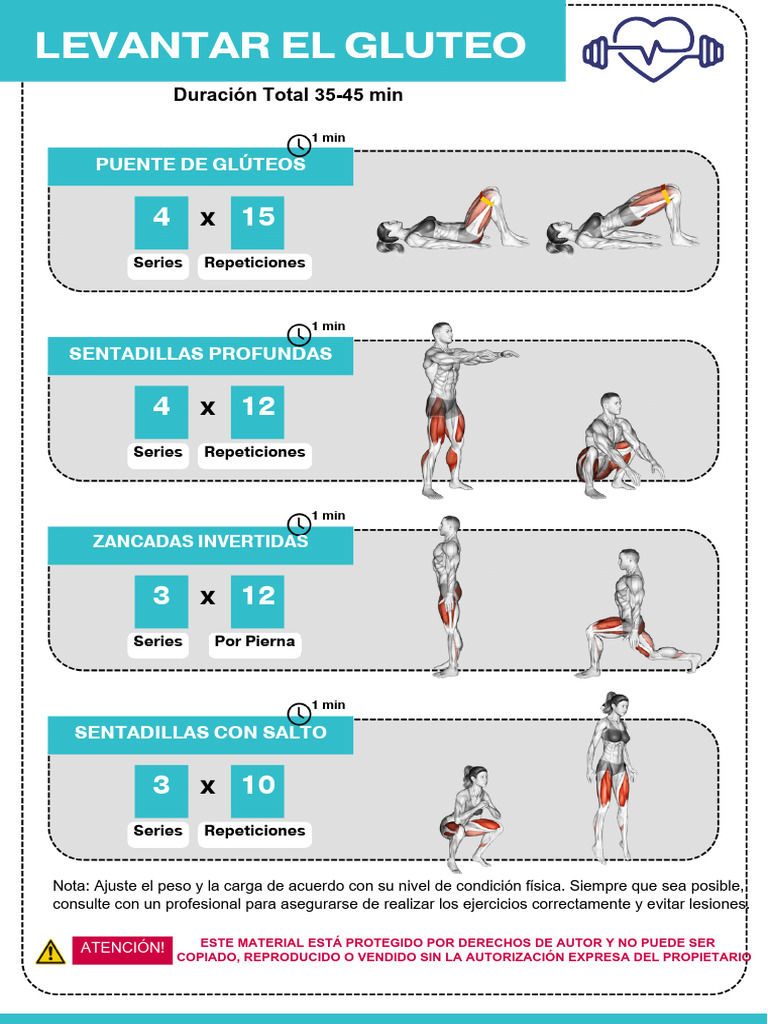 LEVANTAR EL GLUTEO

Duración Total 35-45 min

1 min

PUENTE DE GLÚTEOS

4 x 15
Series Repeticiones

1 min

SENTADILLAS PROFUNDAS

4 x 12
Series Repeticiones

1 min

ZANCADAS INVERTIDAS

3 x 12
Series Por Pierna

1 min

SENTADILLAS CON SALTO

3 x 10
Series Repeticiones

Nota: Ajuste el peso y la carga de acuerdo con su nivel de condición física. Siempre que sea posible, consulte con un profesional para asegurarse de realizar los ejercicios correctamente y evitar lesiones.

ATENCIÓN!

ESTE MATERIAL ESTÁ PROTEGIDO POR DERECHOS DE AUTOR Y NO PUEDE SER COPIADO, REPRODUCIDO O VENDIDO SIN LA AUTORIZACIÓN EXPRESA DEL PROPIETARIO