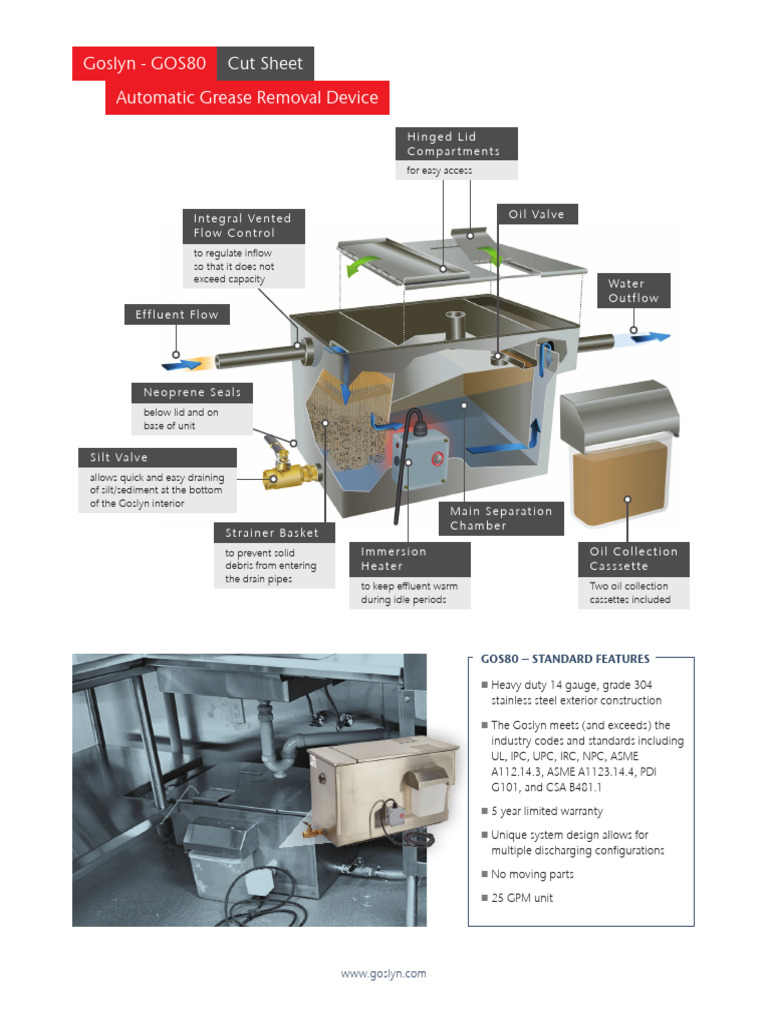 Goslyn - GOS80 Cut Sheet

Automatic Grease Removal Device

Hinged Lid Compartments
for easy access

Integral Vented Flow Control
to regulate inflow so that it does not exceed capacity

Oil Valve

Water Outflow

Effluent Flow

Neoprene Seals
below lid and on base of unit

Silt Valve
allows quick and easy draining of silt/sediment at the bottom of the Goslyn interior

Strainer Basket
to prevent solid debris from entering the drain pipes

Immersion Heater
to keep effluent warm during idle periods

Main Separation Chamber

Oil Collection Casssette
Two oil collection cassettes included

GOS80 – STANDARD FEATURES

■ Heavy duty 14 gauge, grade 304 stainless steel exterior construction

■ The Goslyn meets (and exceeds) the industry codes and standards including UL, IPC, UPC, IRC, NPC, ASME A112.14.3, ASME A1123.14.4, PDI G101, and CSA B481.1

■ 5 year limited warranty

■ Unique system design allows for multiple discharging configurations

■ No moving parts

■ 25 GPM unit

www.goslyn.com