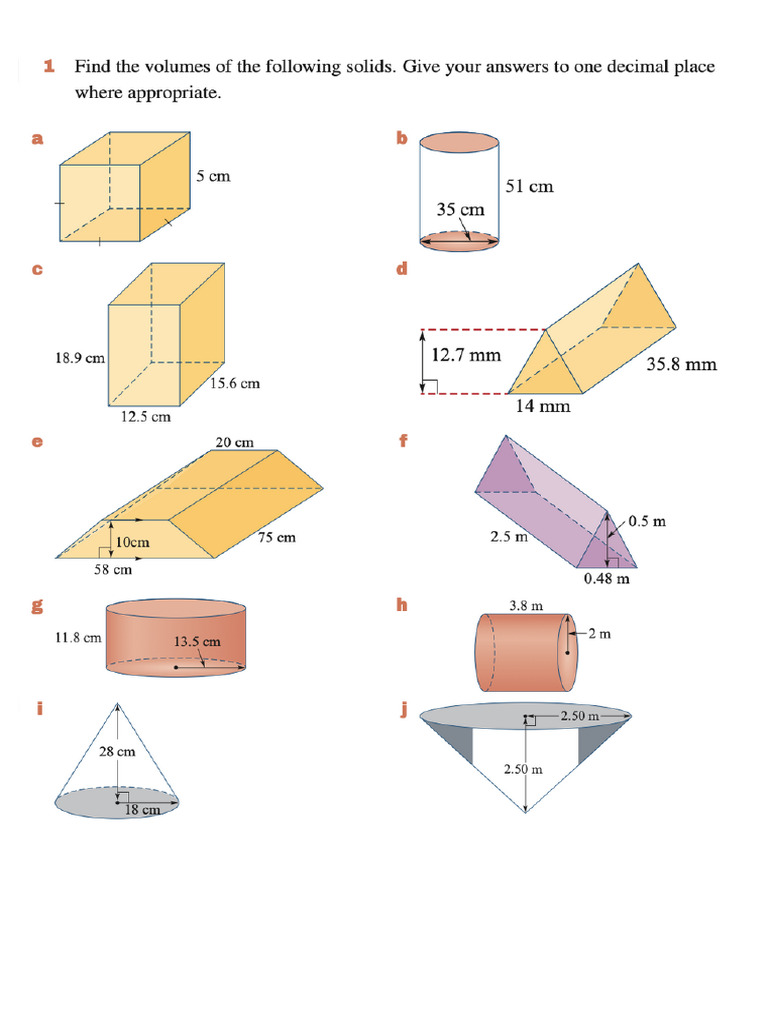 1 Find the volumes of the following solids. Give your answers to one decimal place where appropriate.

a
5 cm

b
51 cm
35 cm

c
18.9 cm
15.6 cm
12.5 cm

d
12.7 mm
35.8 mm
14 mm

e
20 cm
10cm
75 cm
58 cm

f
0.5 m
2.5 m
0.48 m

g
11.8 cm
13.5 cm

h
3.8 m
2 m

i
28 cm
18 cm

j
2.50 m
2.50 m