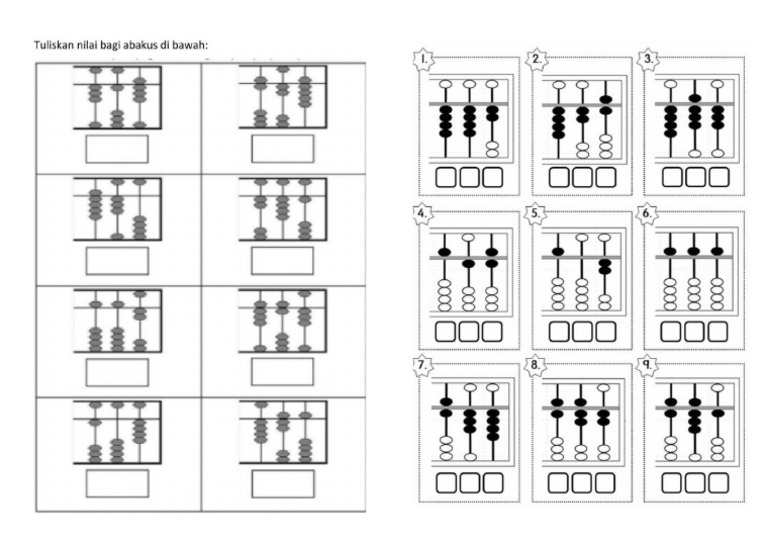 Tuliskan nilai bagi abakus di bawah:

1.

2.

3.

4.

5.

6.

7.

8.

9.