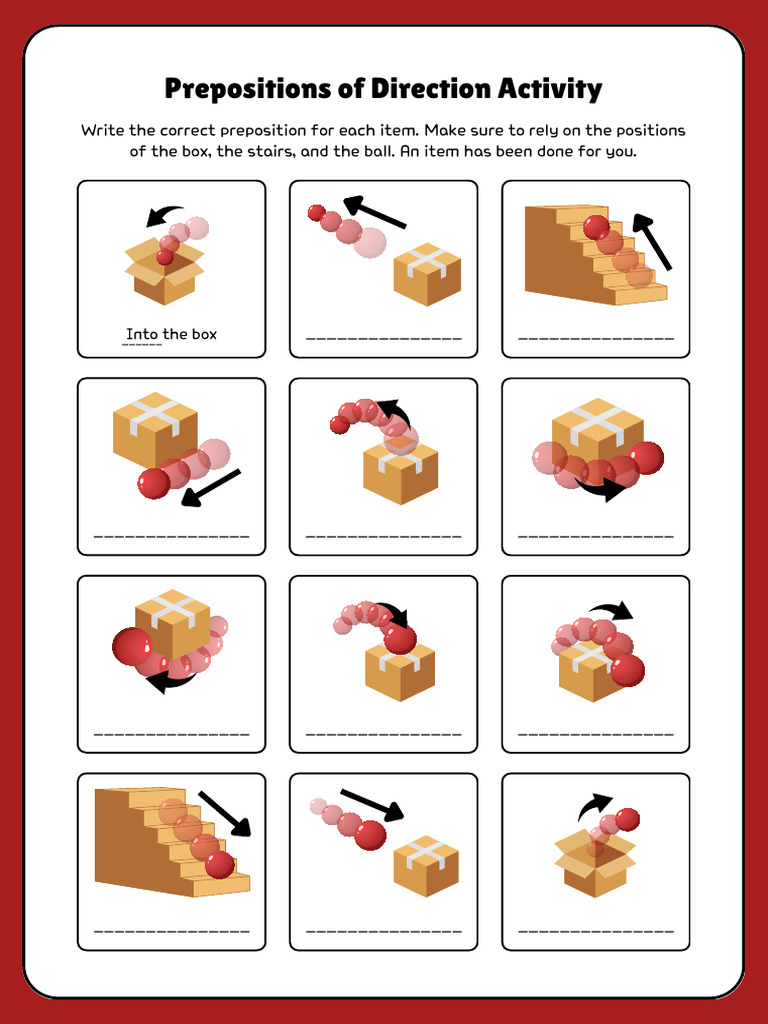 Prepositions of Direction Activity

Write the correct preposition for each item. Make sure to rely on the positions of the box, the stairs, and the ball. An item has been done for you.

Into the box