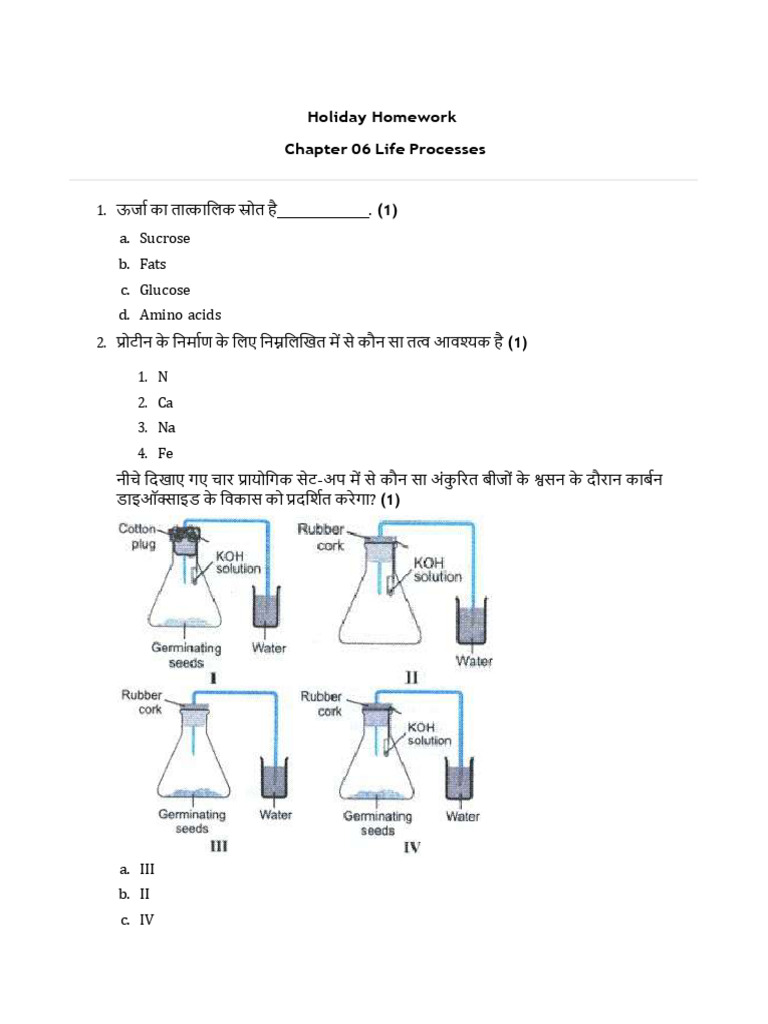 Holiday Homework

Chapter 06 Life Processes

1. ऊर्जा का तात्कालिक स्रोत है____________. (1)

a. Sucrose
b. Fats
c. Glucose
d. Amino acids

2. प्रोटीन के निर्माण के लिए निम्नलिखित में से कौन सा तत्व आवश्यक है (1)

1. N
2. Ca
3. Na
4. Fe

नीचे दिखाए गए चार प्रायोगिक सेट-अप में से कौन सा अंकुरित बीजों के श्वसन के दौरान कार्बन डाइऑक्साइड के विकास को प्रदर्शित करेगा? (1)

Cotton plug
KOH solution
Germinating seeds
Water
I

Rubber cork
KOH solution
Water
II

Rubber cork
Germinating seeds
Water
III

Rubber cork
KOH solution
Germinating seeds
Water
IV

a. III
b. II
c. IV