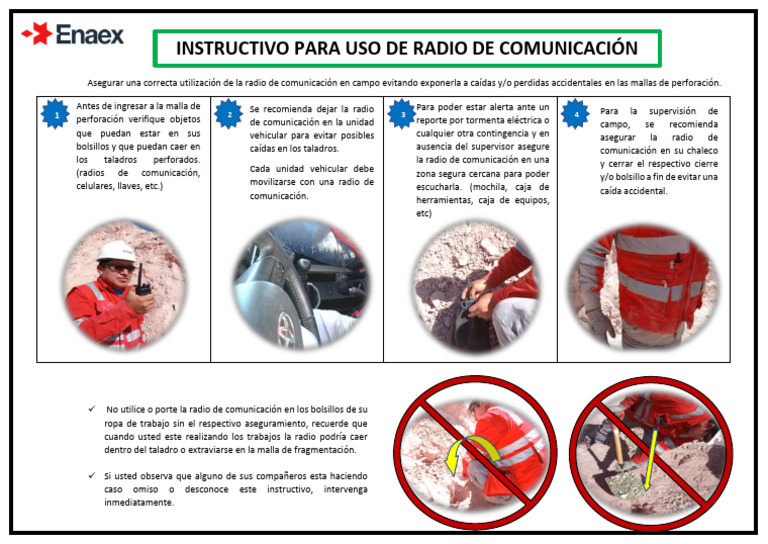 Enaex

INSTRUCTIVO PARA USO DE RADIO DE COMUNICACIÓN

Asegurar una correcta utilización de la radio de comunicación en campo evitando exponerla a caídas y/o perdidas accidentales en las mallas de perforación.

1
Antes de ingresar a la malla de perforación verifique objetos que puedan estar en sus bolsillos y que puedan caer en los taladros perforados. (radios de comunicación, celulares, llaves, etc.)

2
Se recomienda dejar la radio de comunicación en la unidad vehicular para evitar posibles caídas en los taladros.

Cada unidad vehicular debe movilizarse con una radio de comunicación.

3
Para poder estar alerta ante un reporte por tormenta eléctrica o cualquier otra contingencia y en ausencia del supervisor asegure la radio de comunicación en una zona segura cercana para poder escucharla. (mochila, caja de herramientas, caja de equipos, etc)

4
Para la supervisión de campo, se recomienda asegurar la radio de comunicación en su chaleco y cerrar el respectivo cierre y/o bolsillo a fin de evitar una caída accidental.

✓ No utilice o porte la radio de comunicación en los bolsillos de su ropa de trabajo sin el respectivo aseguramiento, recuerde que cuando usted este realizando los trabajos la radio podría caer dentro del taladro o extraviarse en la malla de fragmentación.

✓ Si usted observa que alguno de sus compañeros esta haciendo caso omiso o desconoce este instructivo, intervenga inmediatamente.