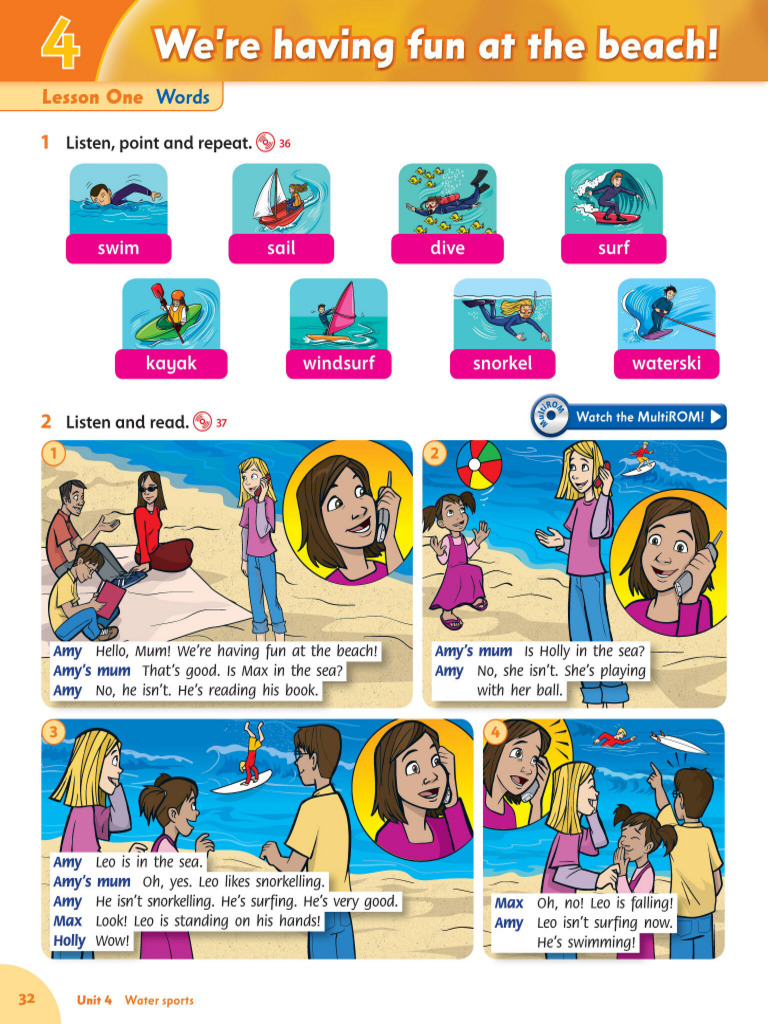 4 We're having fun at the beach!

Lesson One Words

1 Listen, point and repeat. 36

swim
sail
dive
surf
kayak
windsurf
snorkel
waterski

2 Listen and read. 37

MultiROM Watch the MultiROM!

1
Amy Hello, Mum! We're having fun at the beach!
Amy's mum That's good. Is Max in the sea?
Amy No, he isn't. He's reading his book.

2
Amy's mum Is Holly in the sea?
Amy No, she isn't. She's playing with her ball.

3
Amy Leo is in the sea.
Amy's mum Oh, yes. Leo likes snorkelling.
Amy He isn't snorkelling. He's surfing. He's very good.
Max Look! Leo is standing on his hands!
Holly Wow!

4
Max Oh, no! Leo is falling!
Amy Leo isn't surfing now. He's swimming!

32 Unit 4 Water sports