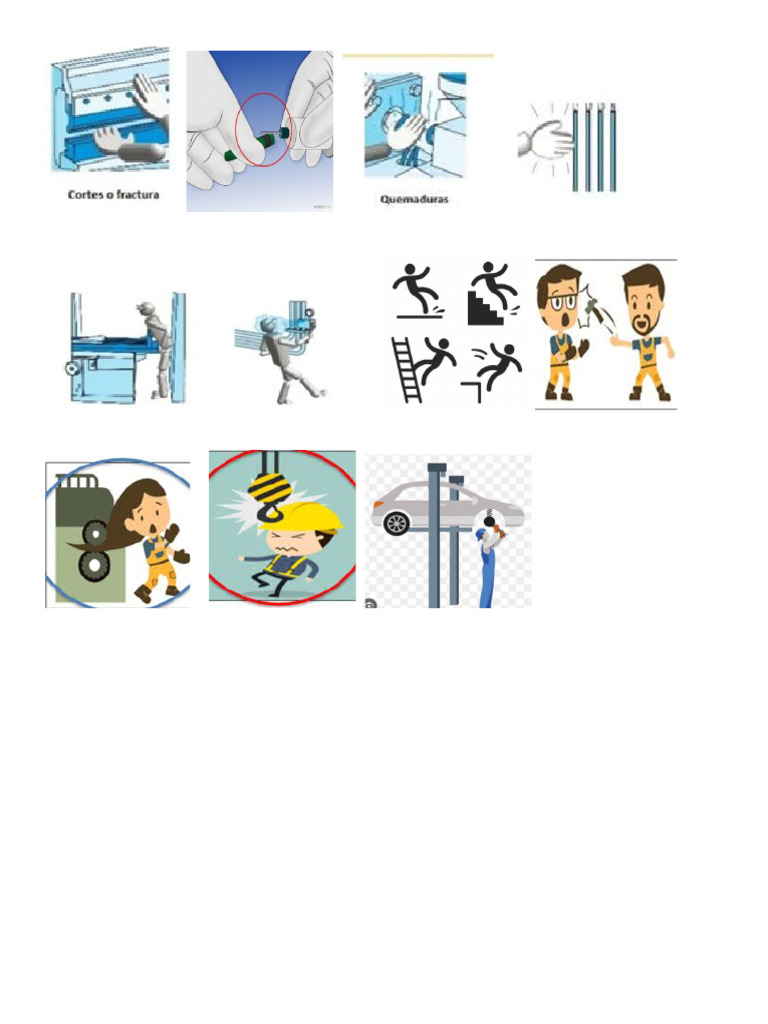 Cortes o fractura

Quemaduras