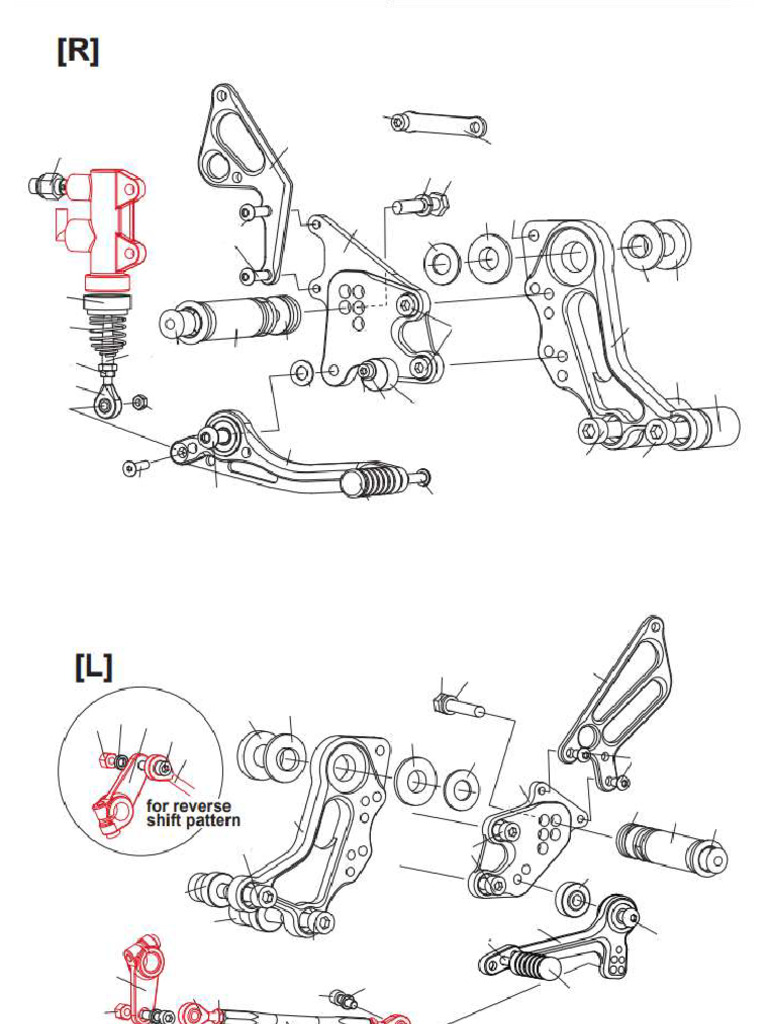 [R]

[L]

for reverse shift pattern