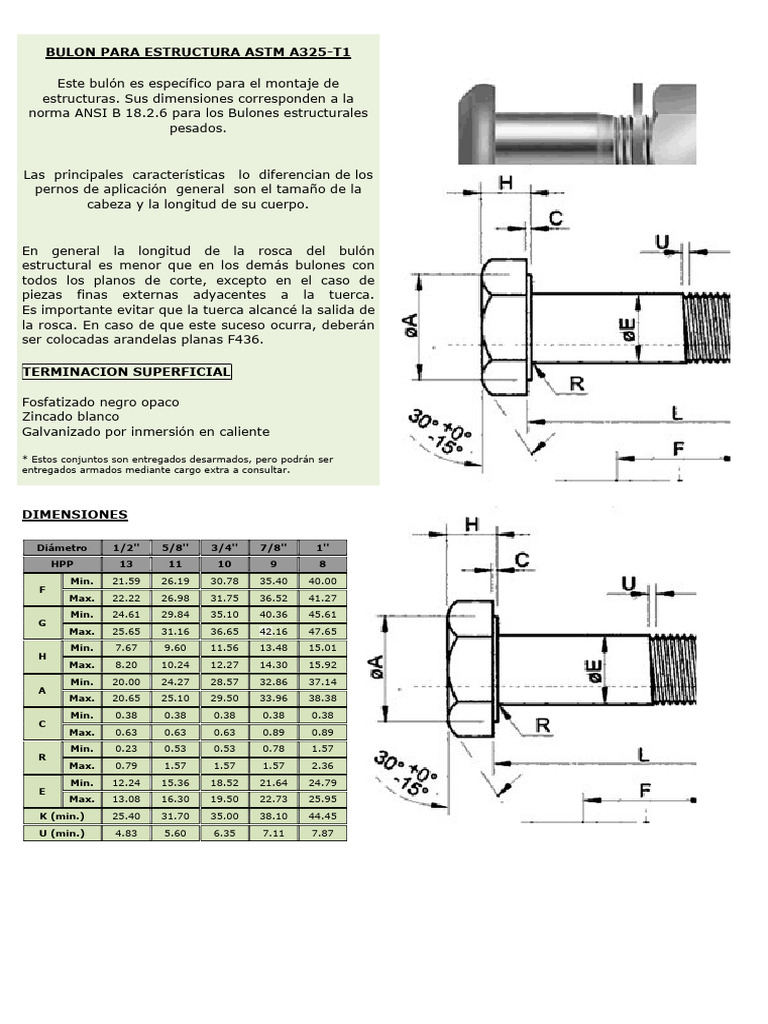 BULON PARA ESTRUCTURA ASTM A325-T1

Este bulón es específico para el montaje de estructuras. Sus dimensiones corresponden a la norma ANSI B 18.2.6 para los Bulones estructurales pesados.

Las principales características lo diferencian de los pernos de aplicación general son el tamaño de la cabeza y la longitud de su cuerpo.

En general la longitud de la rosca del bulón estructural es menor que en los demás bulones con todos los planos de corte, excepto en el caso de piezas finas externas adyacentes a la tuerca. Es importante evitar que la tuerca alcancé la salida de la rosca. En caso de que este suceso ocurra, deberán ser colocadas arandelas planas F436.

TERMINACION SUPERFICIAL

Fosfatizado negro opaco
Zincado blanco
Galvanizado por inmersión en caliente

* Estos conjuntos son entregados desarmados, pero podrán ser entregados armados mediante cargo extra a consultar.

H
C
U
øA
øE
R
L
30° +0° -15°
F

DIMENSIONES

| Diámetro | | 1/2" | 5/8" | 3/4" | 7/8" | 1" |
|---|---|---|---|---|---|---|
| HPP | | 13 | 11 | 10 | 9 | 8 |
| F | Min. | 21.59 | 26.19 | 30.78 | 35.40 | 40.00 |
| | Max. | 22.22 | 26.98 | 31.75 | 36.52 | 41.27 |
| G | Min. | 24.61 | 29.84 | 35.10 | 40.36 | 45.61 |
| | Max. | 25.65 | 31.16 | 36.65 | 42.16 | 47.65 |
| H | Min. | 7.67 | 9.60 | 11.56 | 13.48 | 15.01 |
| | Max. | 8.20 | 10.24 | 12.27 | 14.30 | 15.92 |
| A | Min. | 20.00 | 24.27 | 28.57 | 32.86 | 37.14 |
| | Max. | 20.65 | 25.10 | 29.50 | 33.96 | 38.38 |
| C | Min. | 0.38 | 0.38 | 0.38 | 0.38 | 0.38 |
| | Max. | 0.63 | 0.63 | 0.63 | 0.89 | 0.89 |
| R | Min. | 0.23 | 0.53 | 0.53 | 0.78 | 1.57 |
| | Max. | 0.79 | 1.57 | 1.57 | 1.57 | 2.36 |
| E | Min. | 12.24 | 15.36 | 18.52 | 21.64 | 24.79 |
| | Max. | 13.08 | 16.30 | 19.50 | 22.73 | 25.95 |
| K (min.) | | 25.40 | 31.70 | 35.00 | 38.10 | 44.45 |
| U (min.) | | 4.83 | 5.60 | 6.35 | 7.11 | 7.87 |

H
C
U
øA
øE
R
L
30° +0° -15°
F