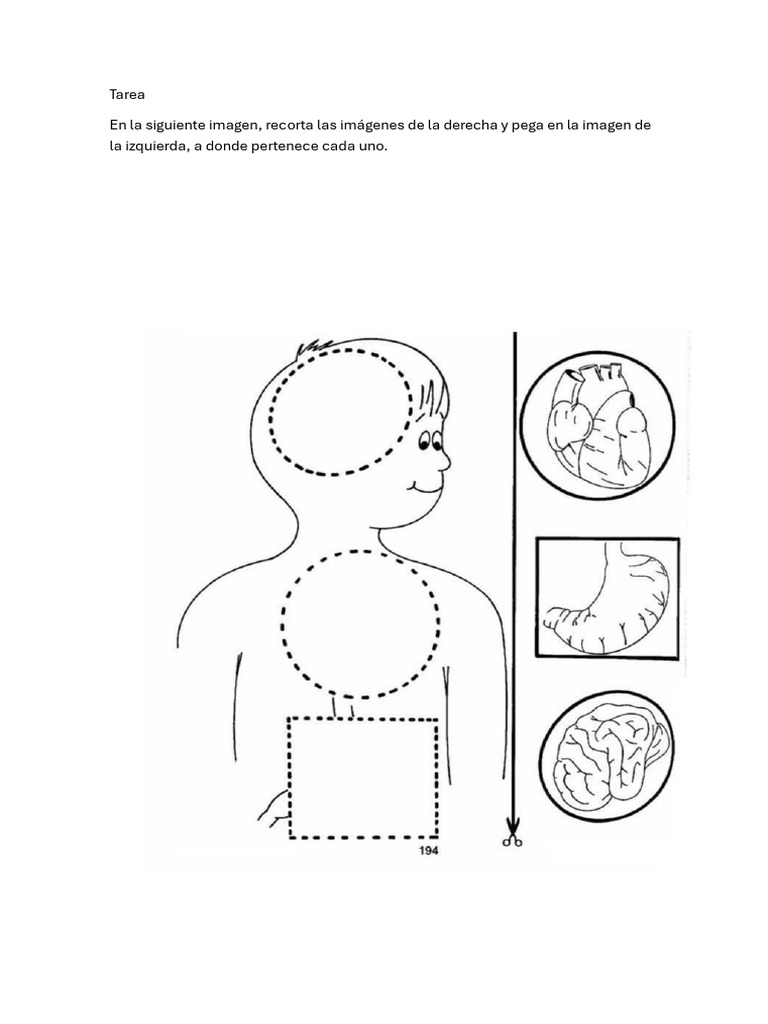 Tarea

En la siguiente imagen, recorta las imágenes de la derecha y pega en la imagen de la izquierda, a donde pertenece cada uno.

194