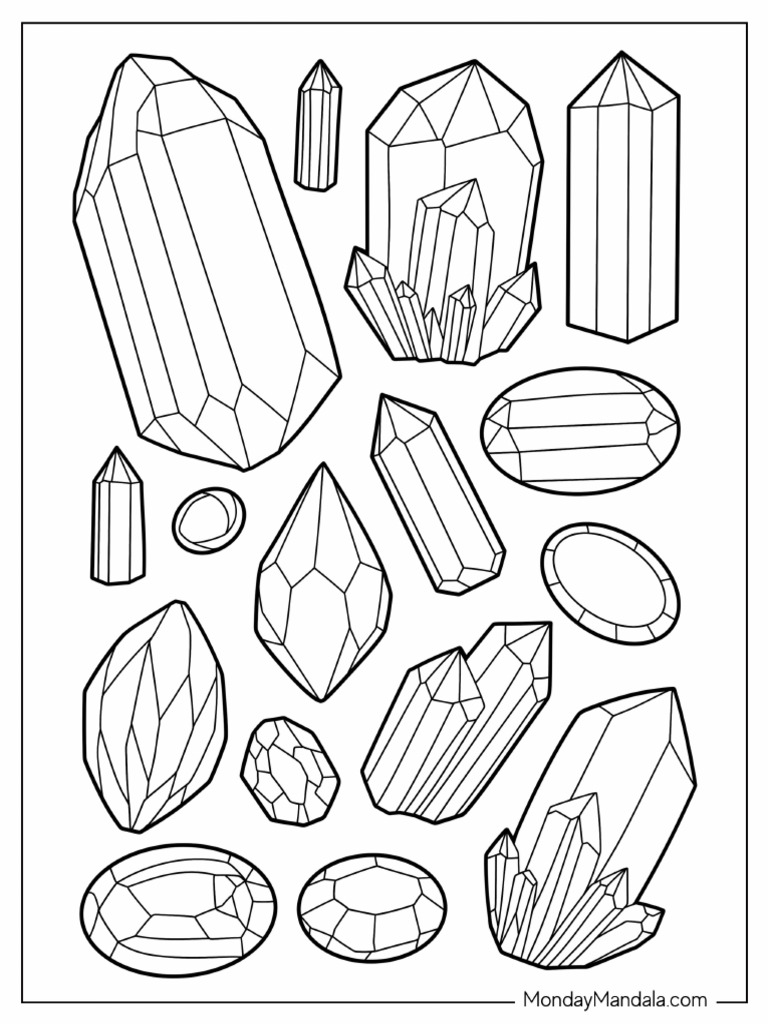 MondayMandala.com